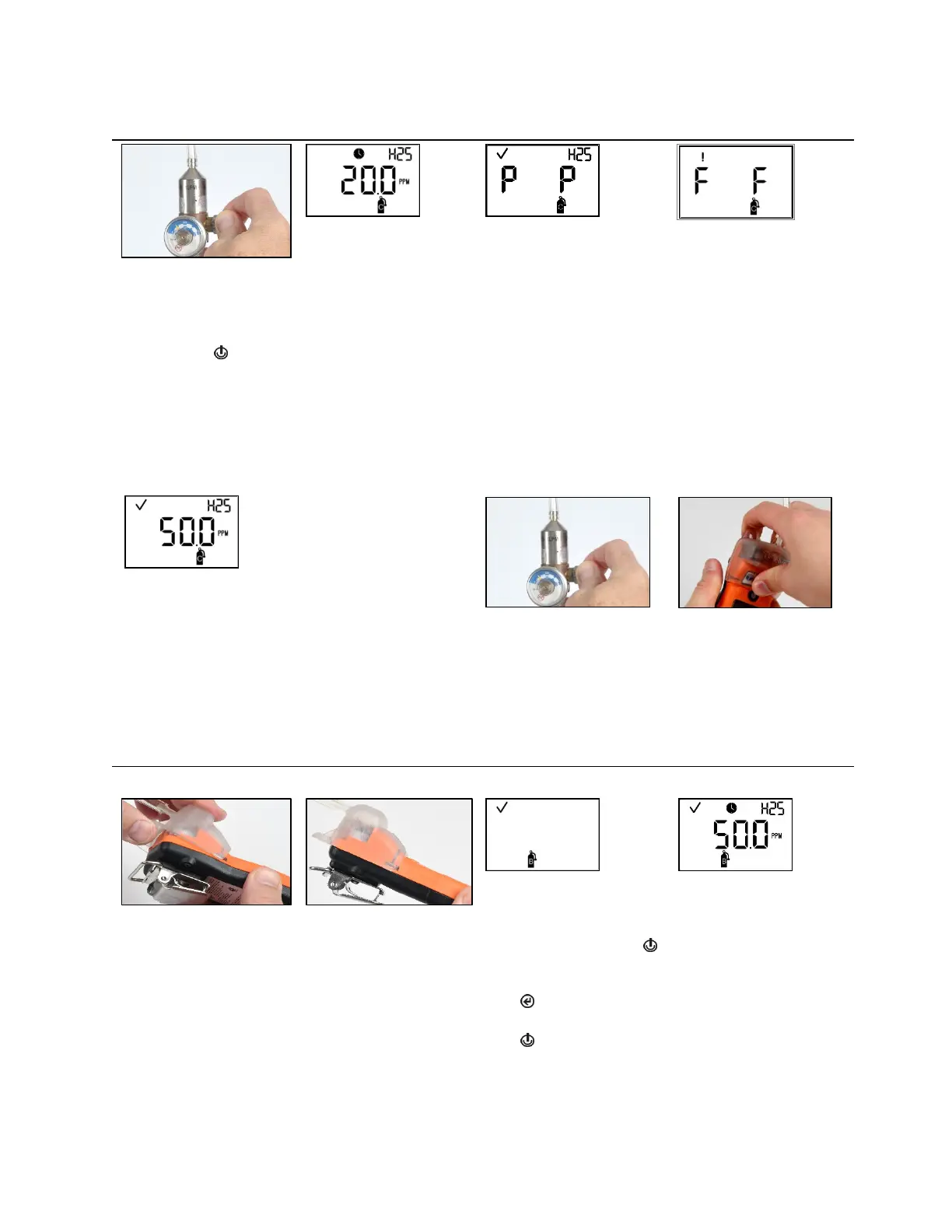 H2S
20.0 PPM

H2S
P P

!
F F

H2S
50.0 PPM

H2S
50.0 PPM