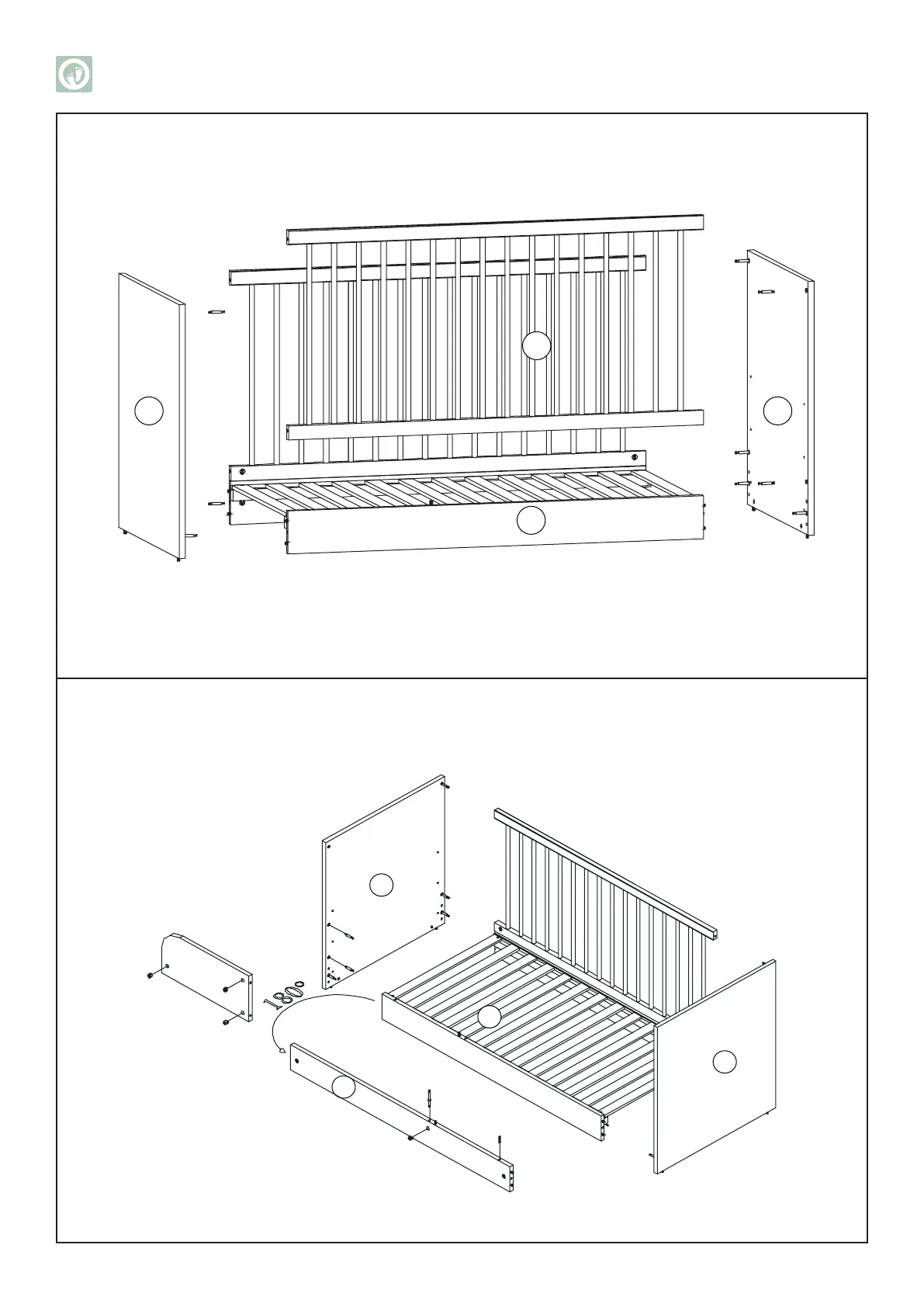 180°