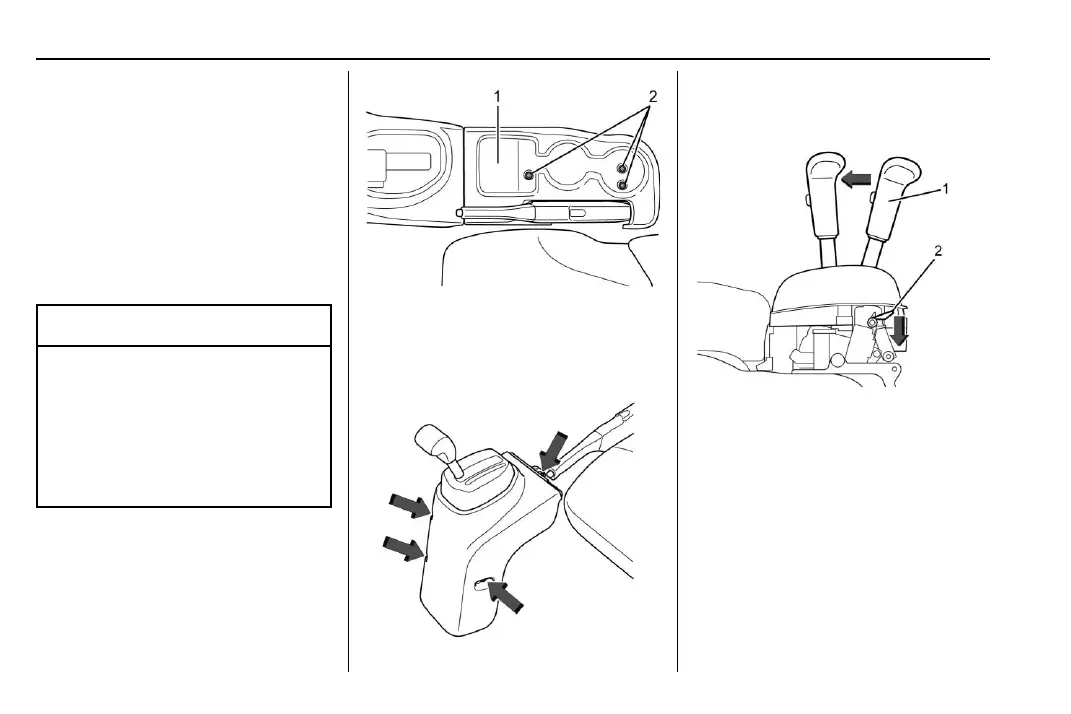 1
2
1
2