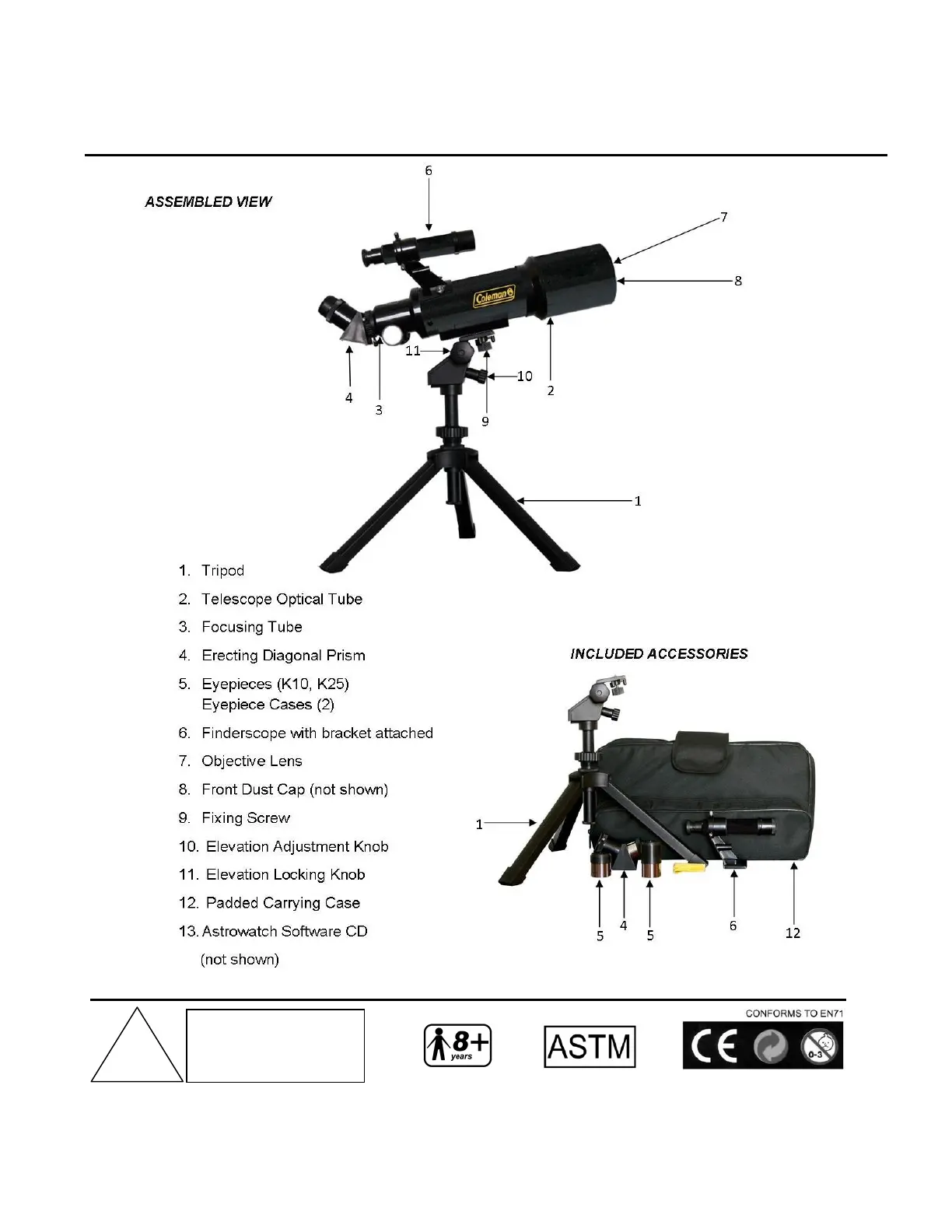 ASSEMBLED VIEW

6
7
8
Coleman
11
10
2
4
3
9
1

1. Tripod
2. Telescope Optical Tube
3. Focusing Tube
4. Erecting Diagonal Prism
5. Eyepieces (K10, K25)
Eyepiece Cases (2)
6. Finderscope with bracket attached
7. Objective Lens
8. Front Dust Cap (not shown)
9. Fixing Screw
10. Elevation Adjustment Knob
11. Elevation Locking Knob
12. Padded Carrying Case
13. Astrowatch Software CD
(not shown)

INCLUDED ACCESSORIES

1
5
4
5
6
12

8+ years

ASTM

CONFORMS TO EN71

CE

0-3