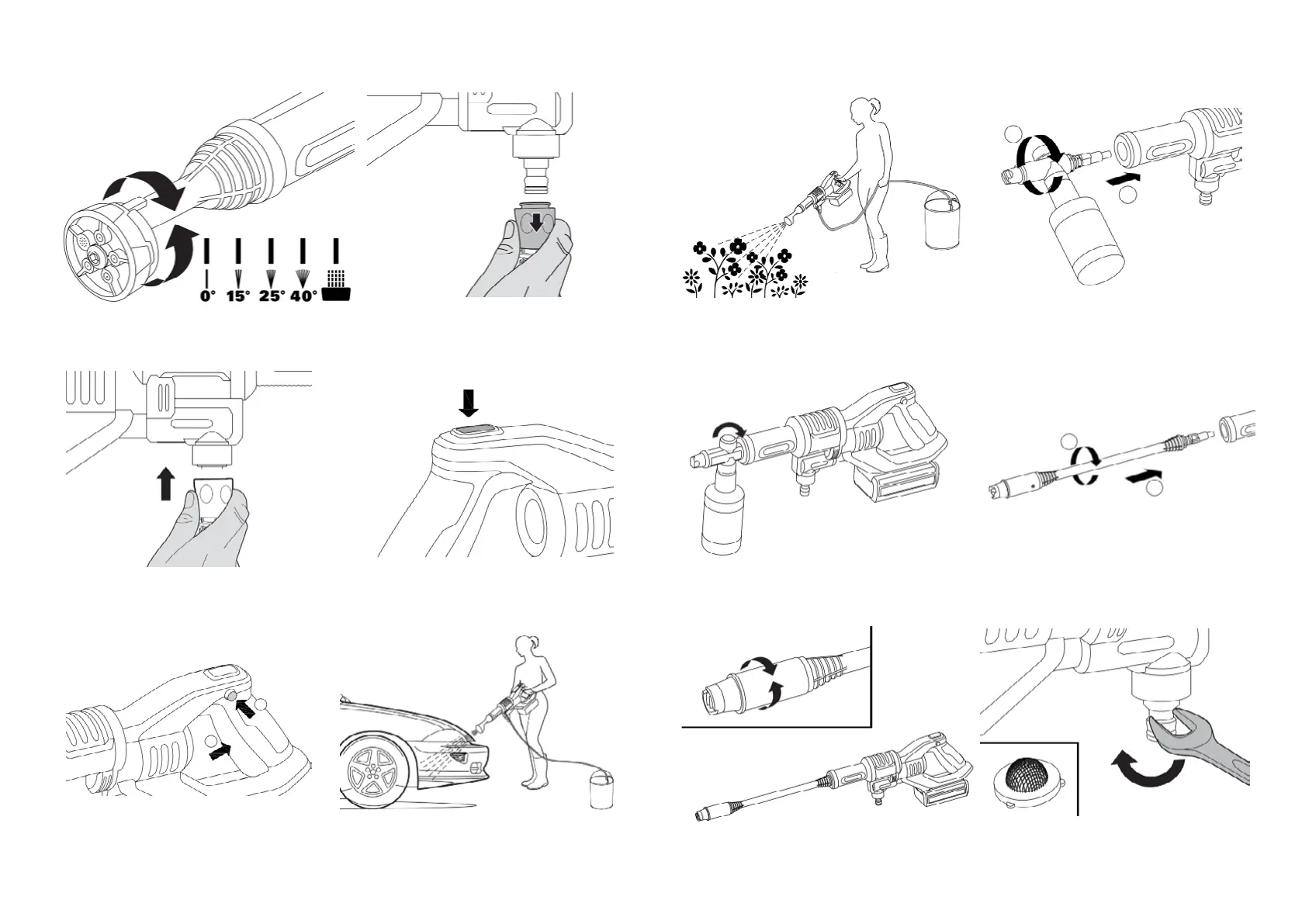 0° 15° 25° 40°