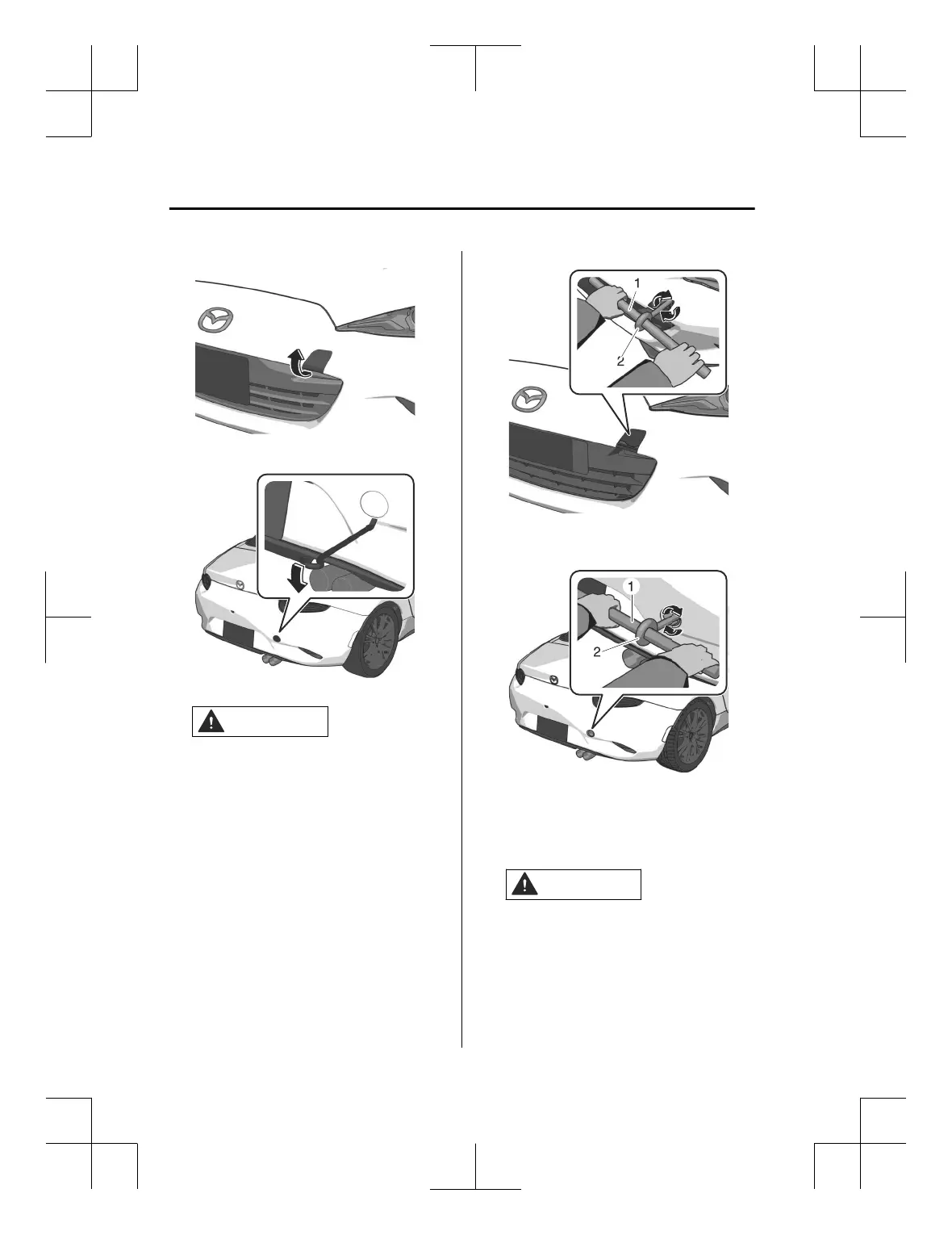 1
2

1
2