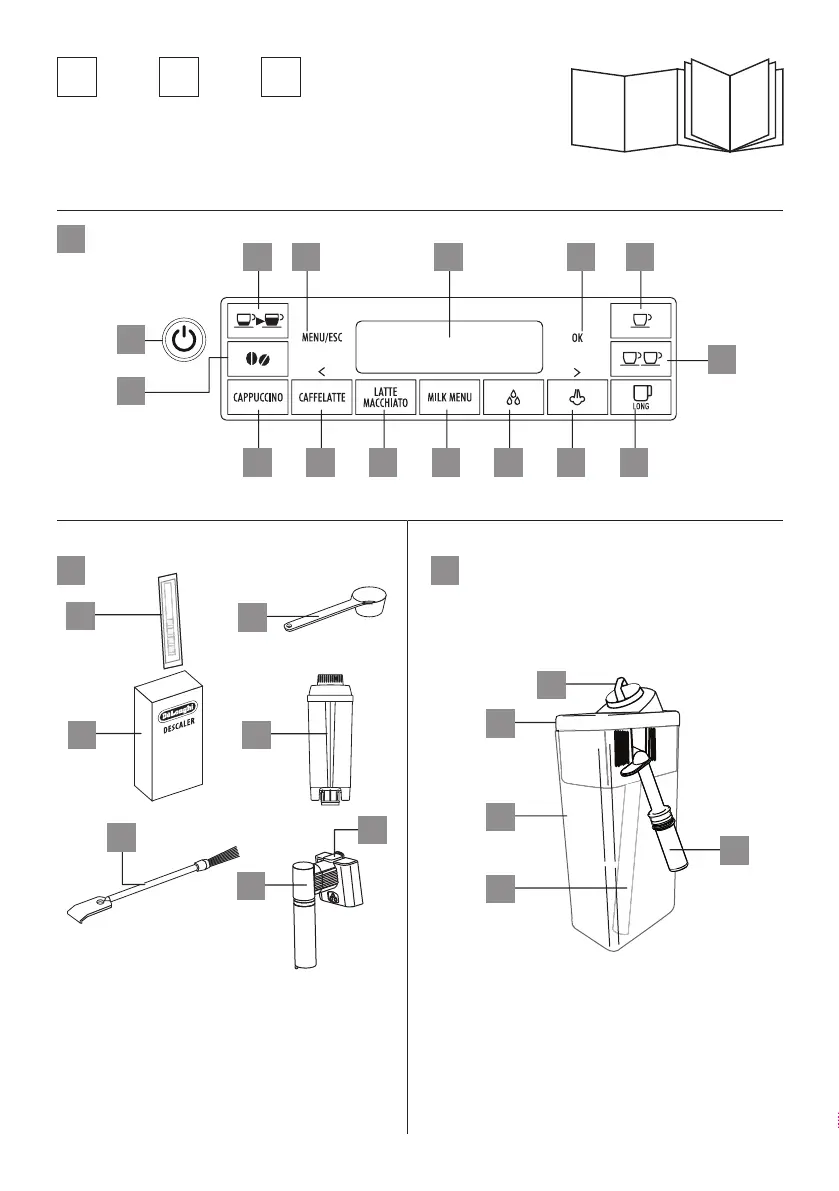 MENU/ESC

OK

<

>

CAPPUCCINO

CAFFELATTE

LATTE MACCHIATO

MILK MENU

LONG

DeLonghi

DESCALER