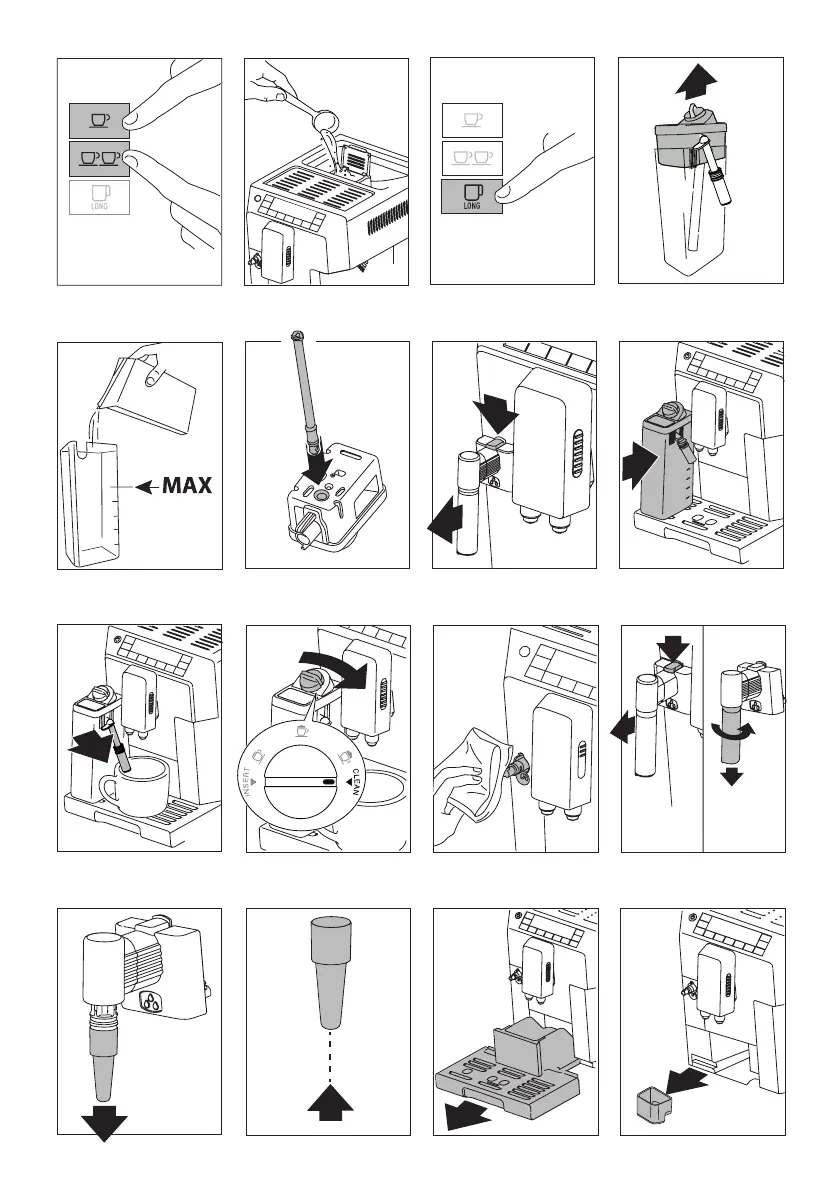 LONG

LONG

MAX

INSERT

CLEAN