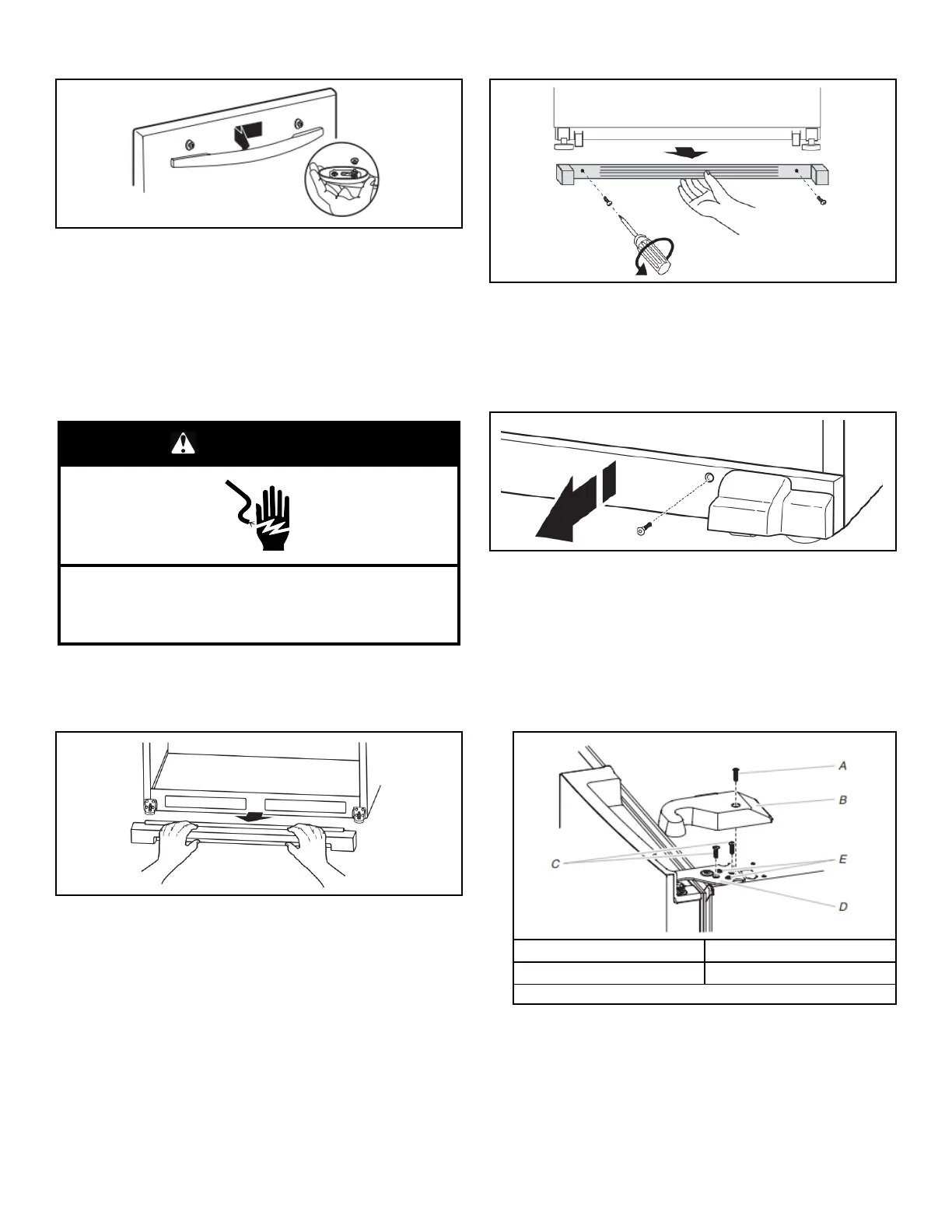 A

B

C

E

D