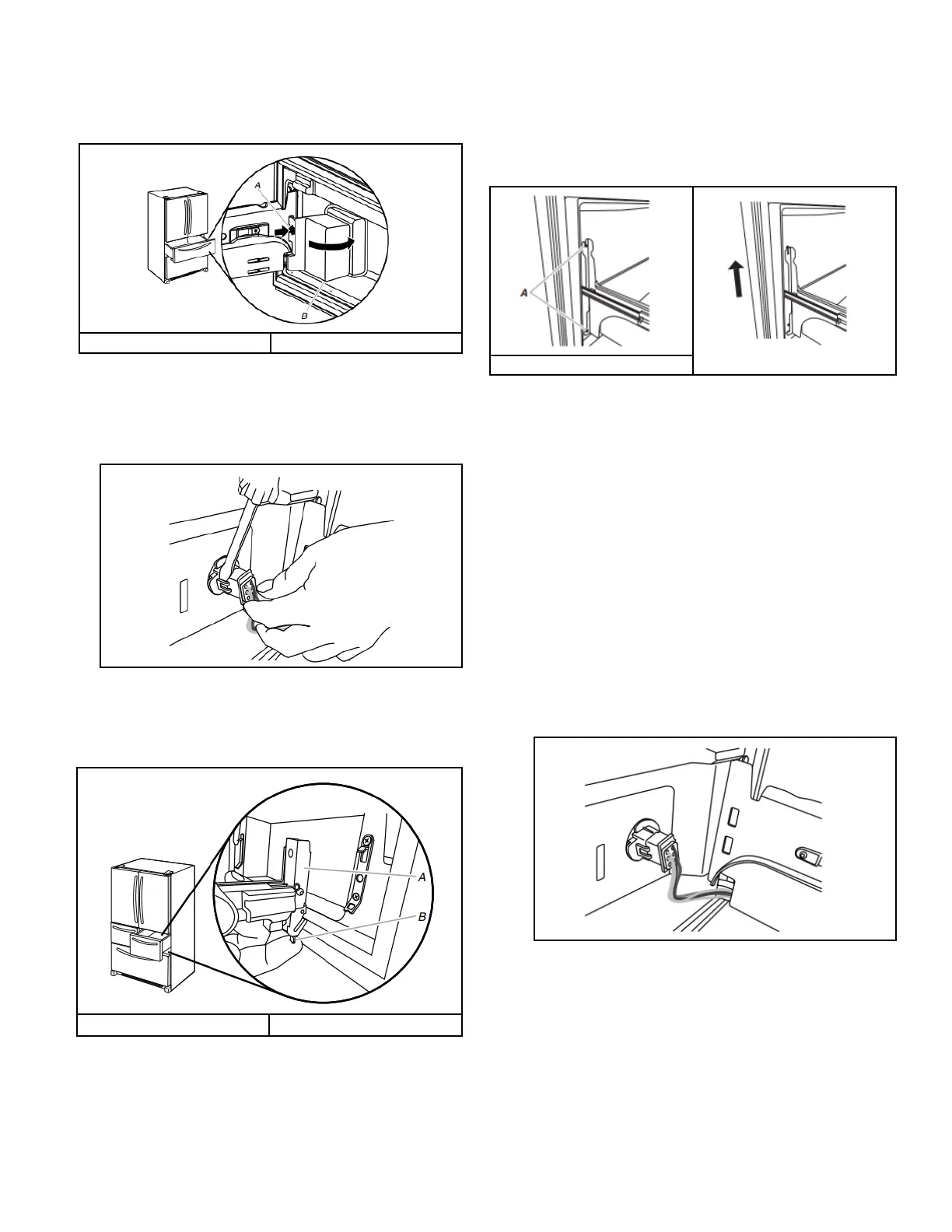 A

B

A

A

B