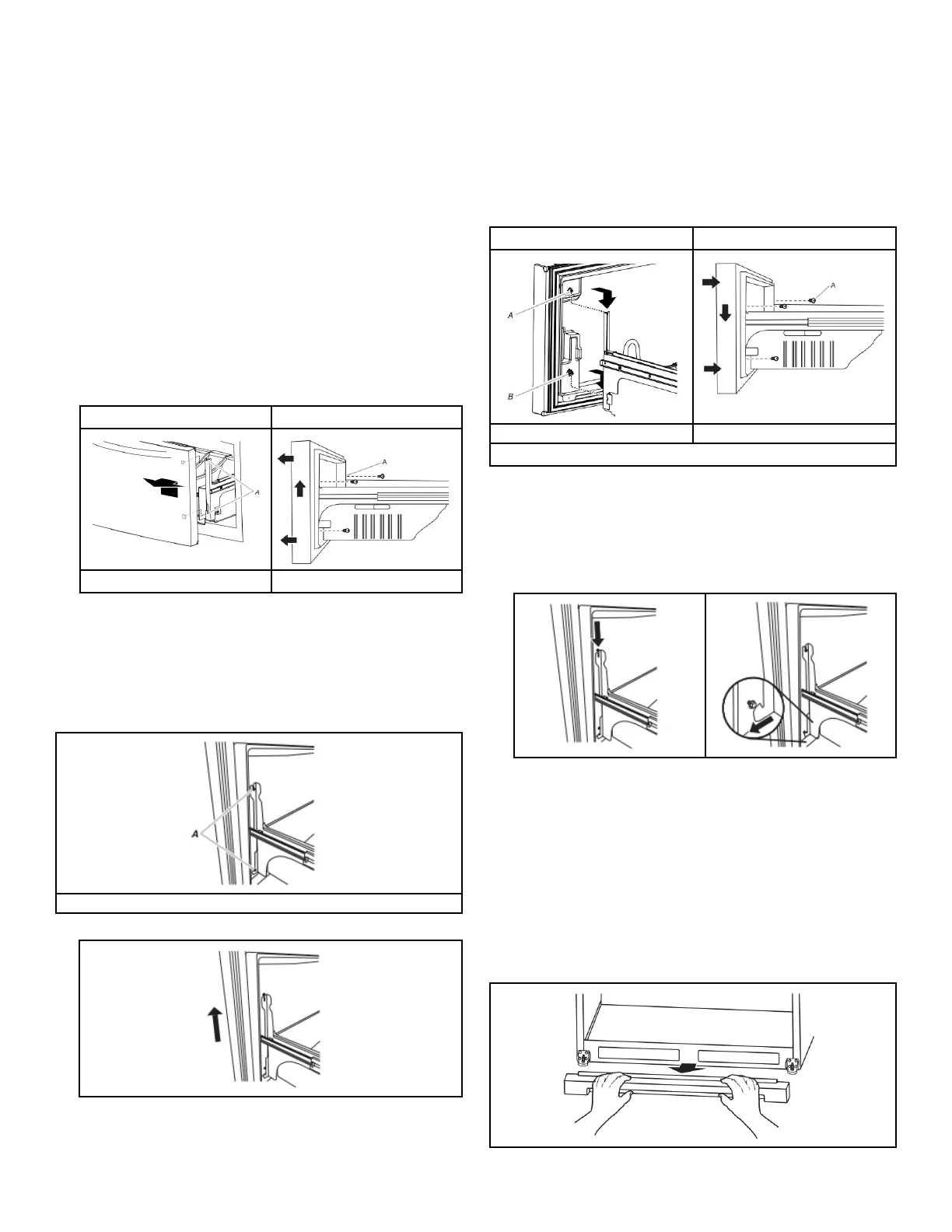 A

A

A

A

B

A