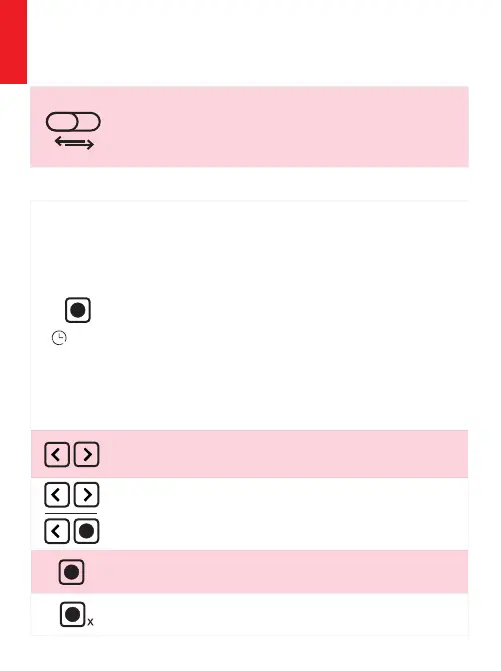 x