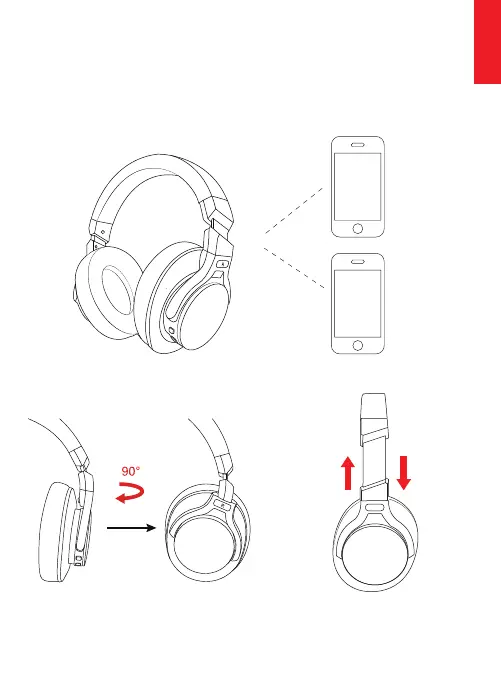 90°