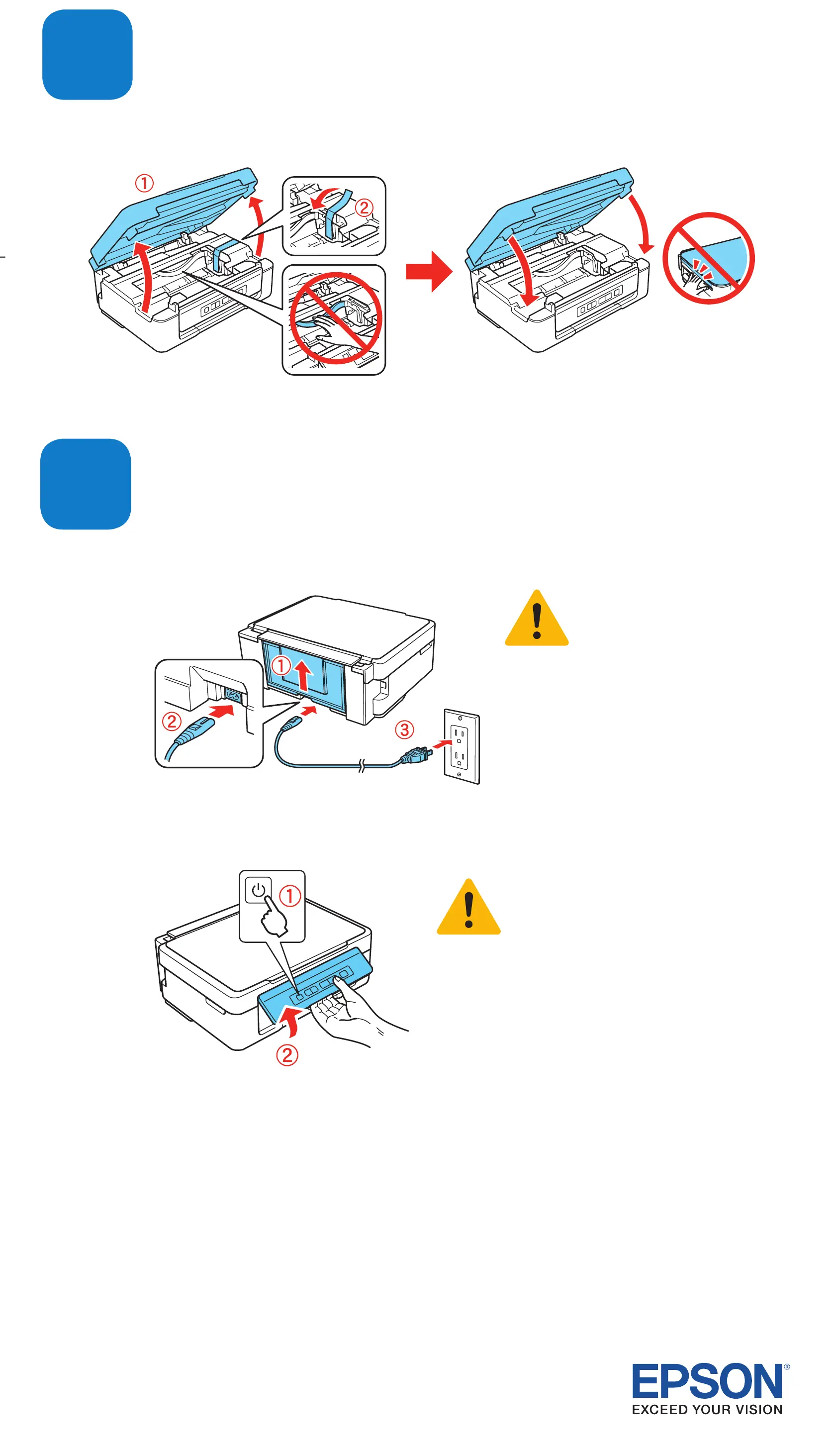 ①
②

①
②
③

①
②

EPSON®
EXCEED YOUR VISION