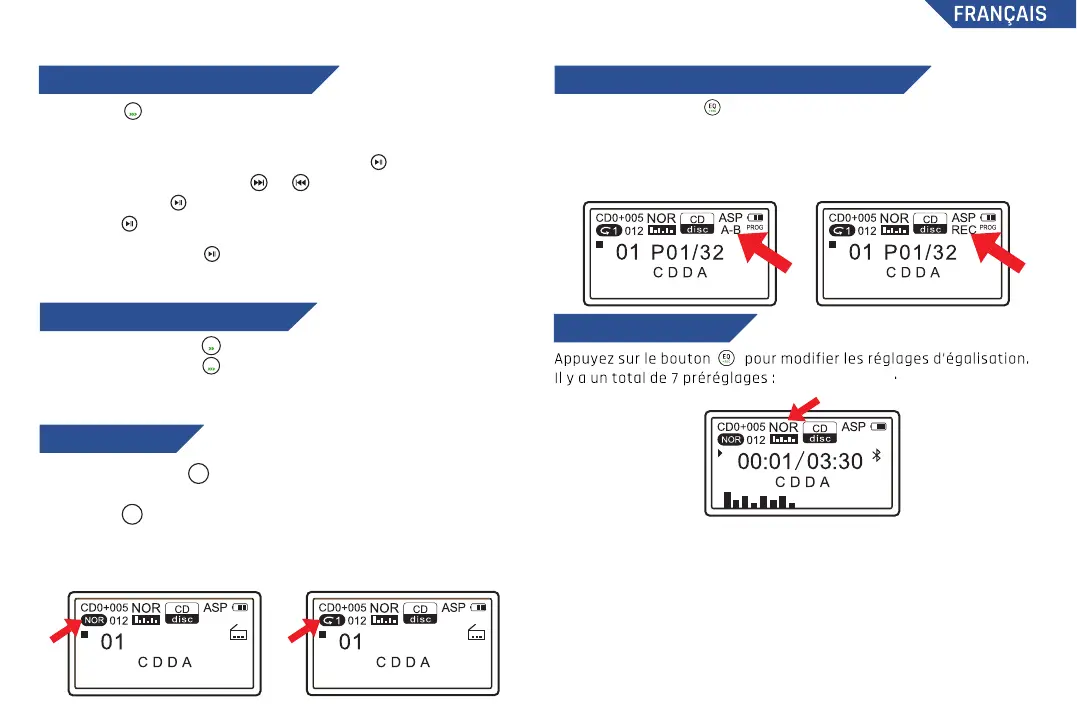 FRANÇAIS

CD0+005 NOR CD disc ASP
NOR 012
01
C D D A

CD0+005 NOR CD disc ASP
1 012
01
C D D A

CD0+005 NOR CD disc ASP
1 012 A-B PROG
01 P01/32
C D D A

CD0+005 NOR CD disc ASP
1 012 REC PROG
01 P01/32
C D D A

Appuyez sur le bouton EQ pour modifier les réglages d'égalisation. Il y a un total de 7 préréglages :

CD0+005 NOR CD disc ASP
NOR 012
00:01/03:30
C D D A