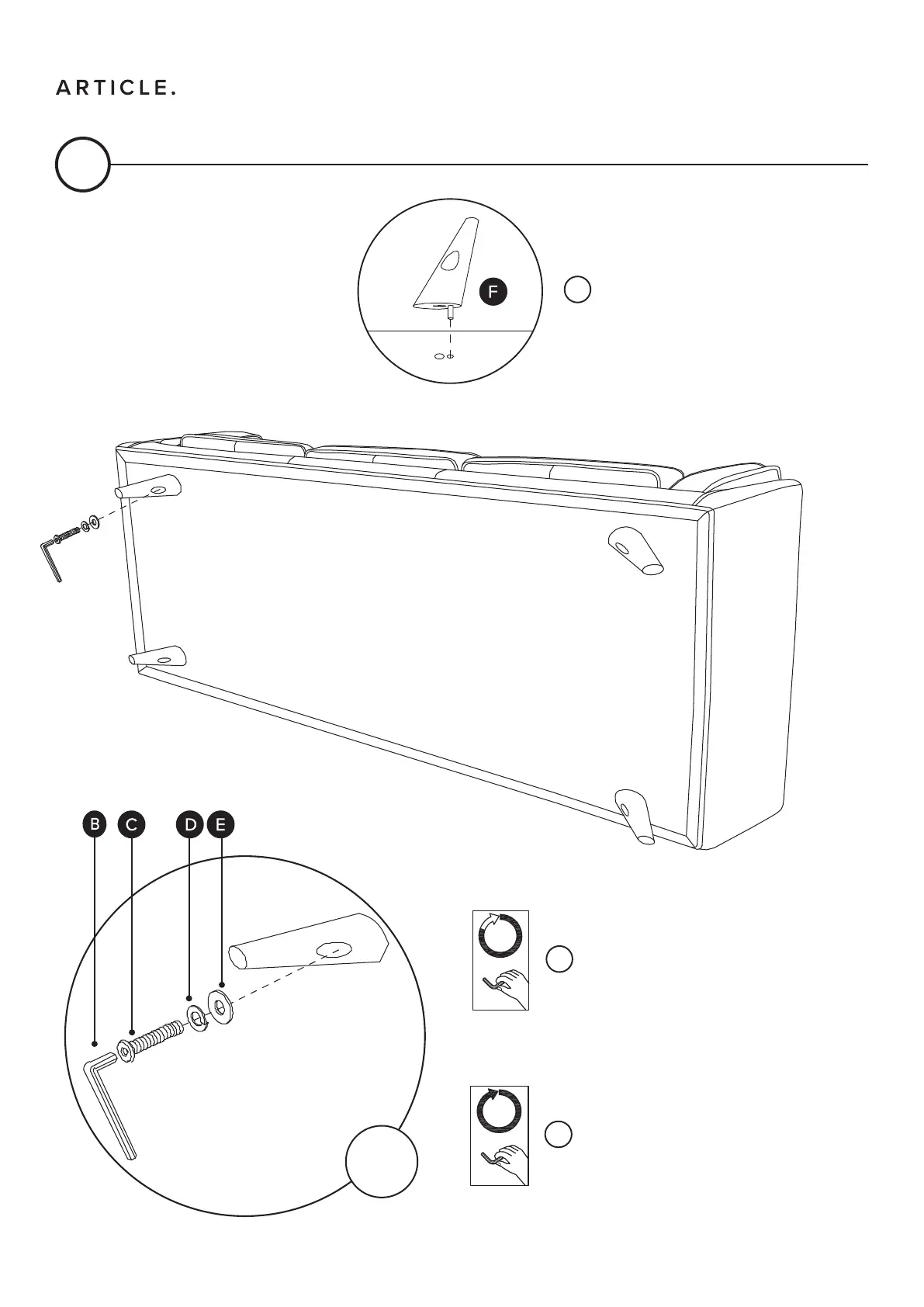 ARTICLE.

F

B C D E