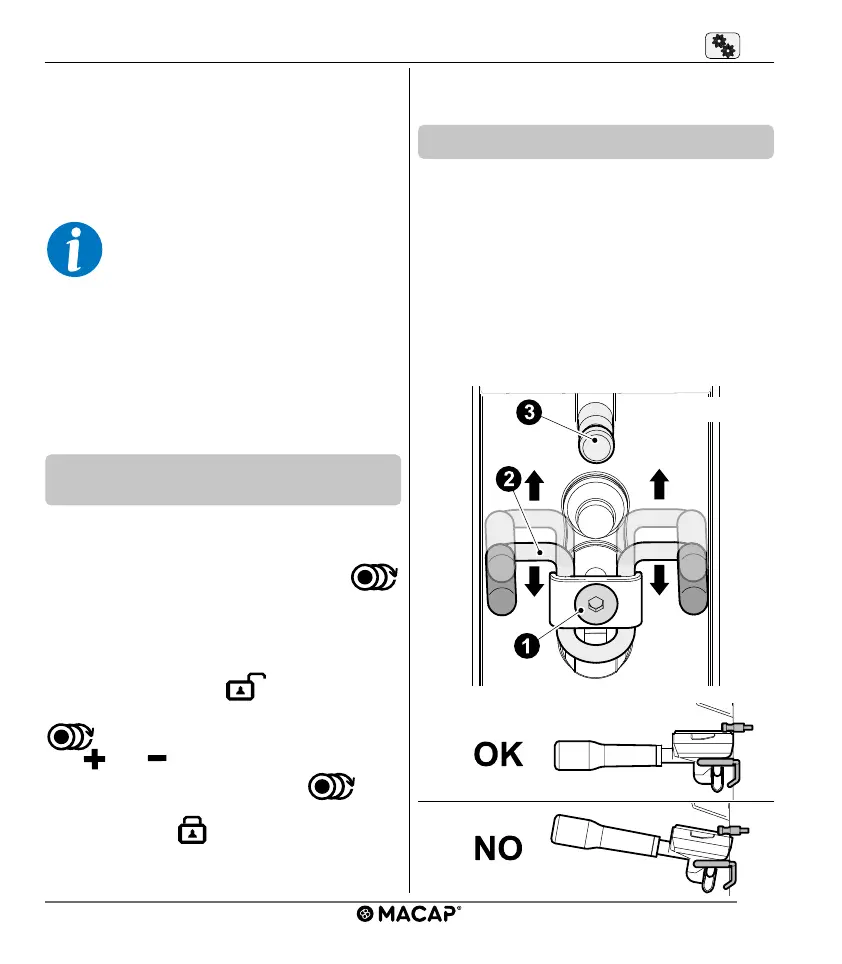 3
2
1
OK
NO
MACAP®