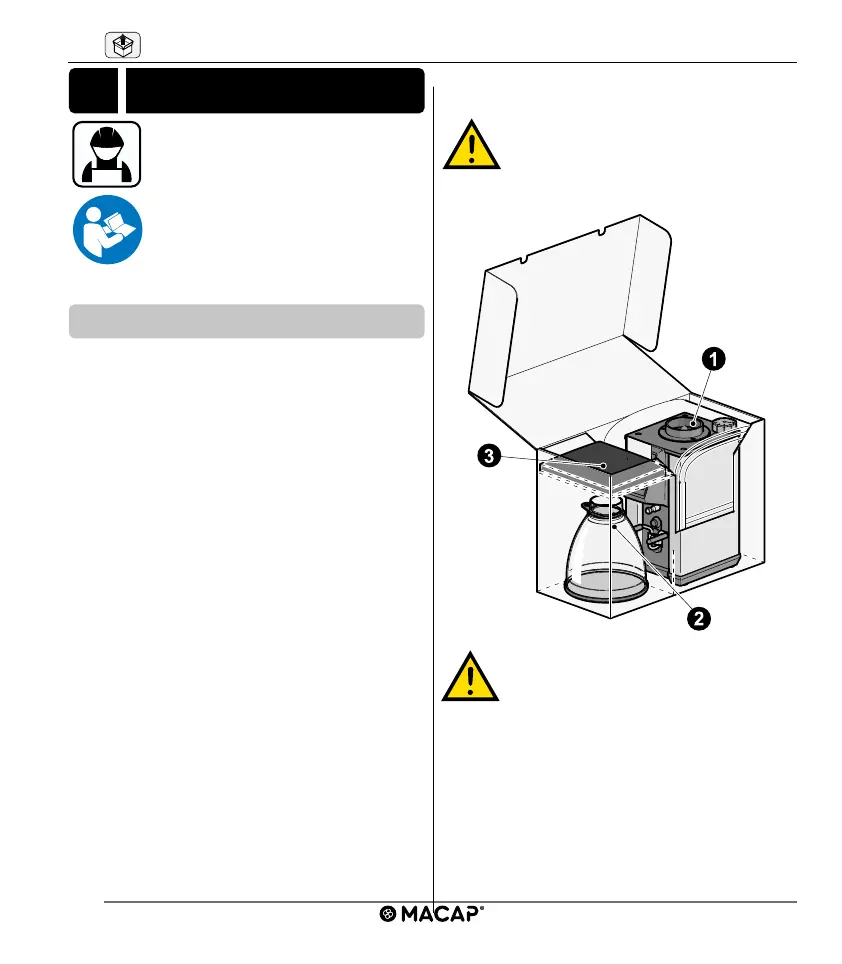 1

3

2

MACAP