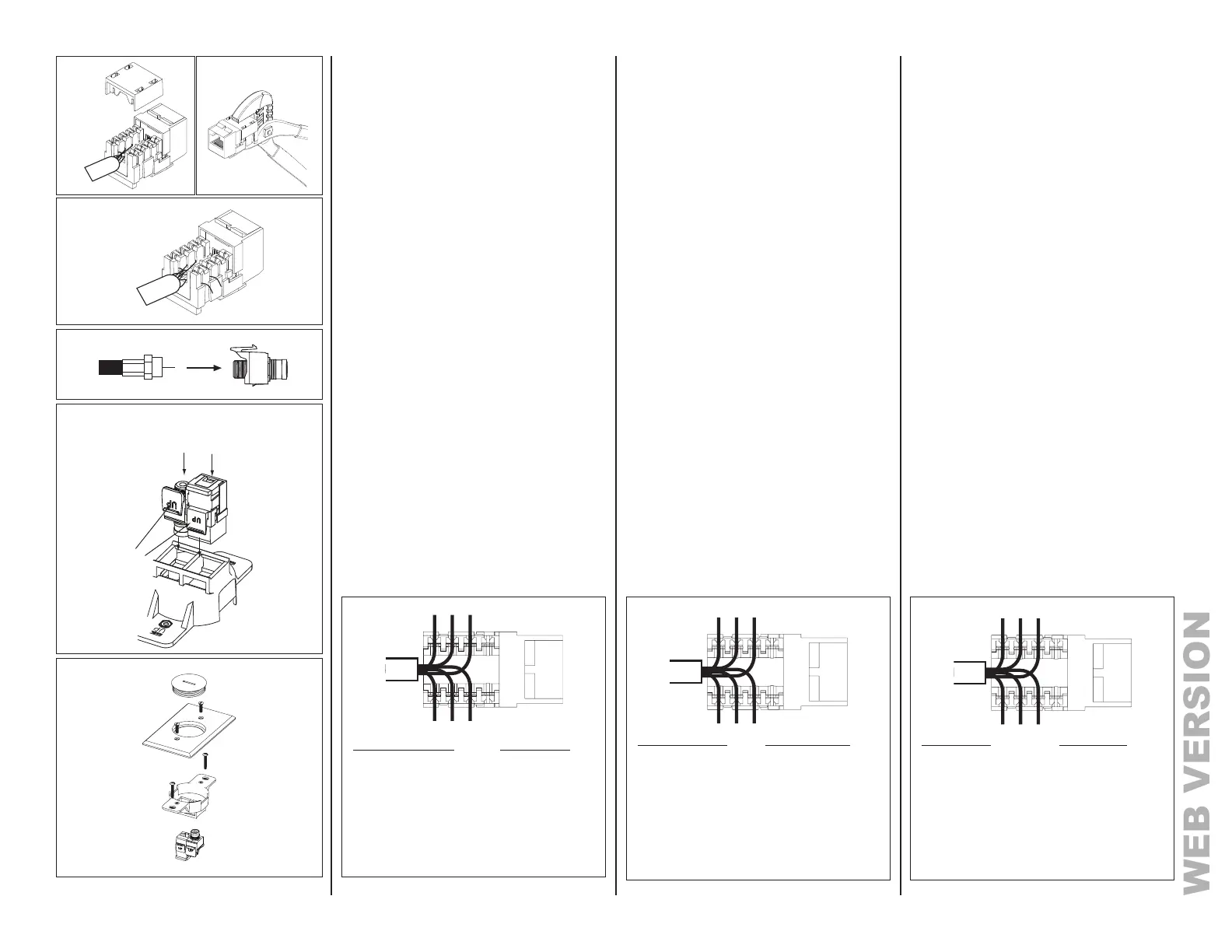 UP

UP

WEB VERSION