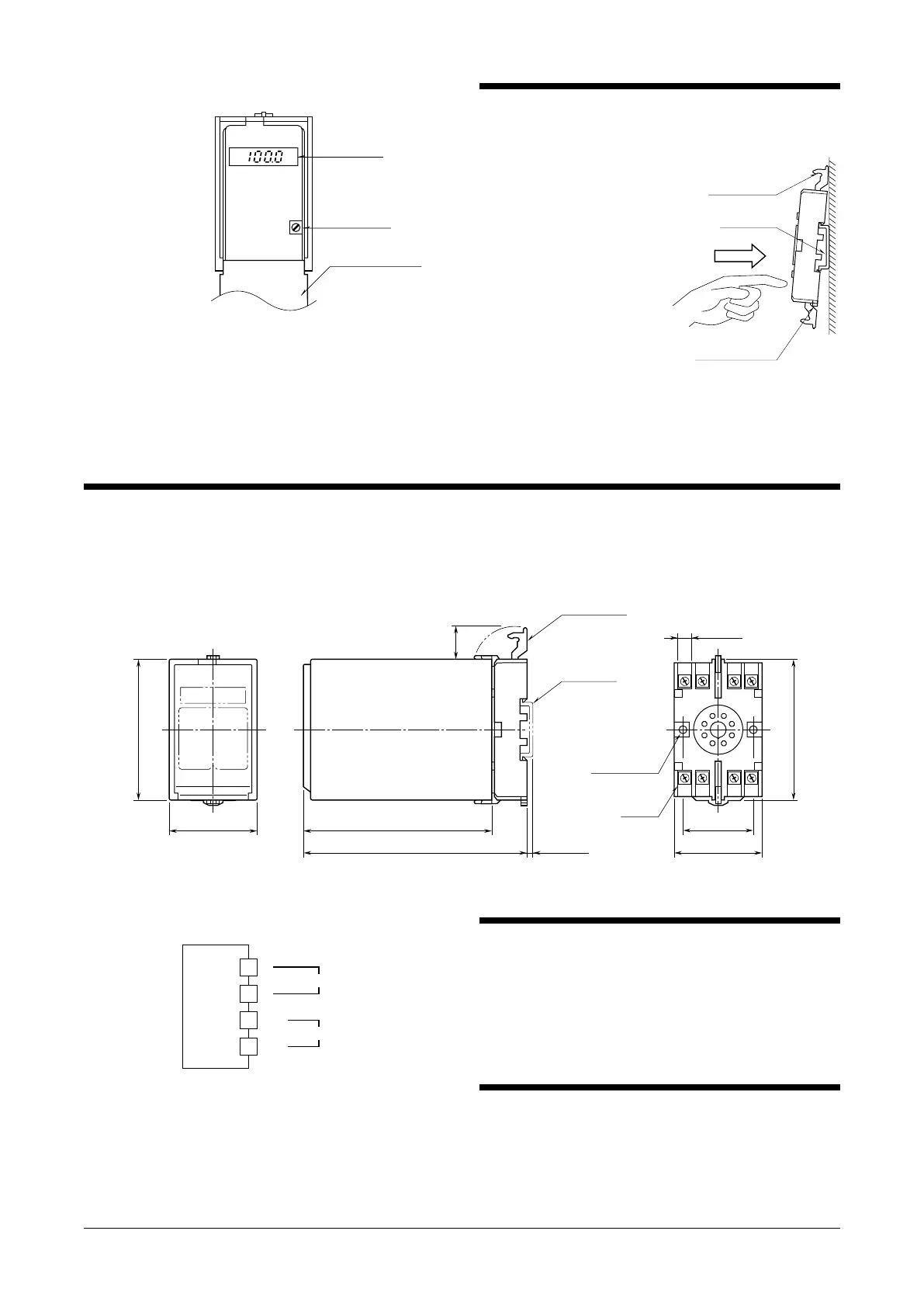 100.0