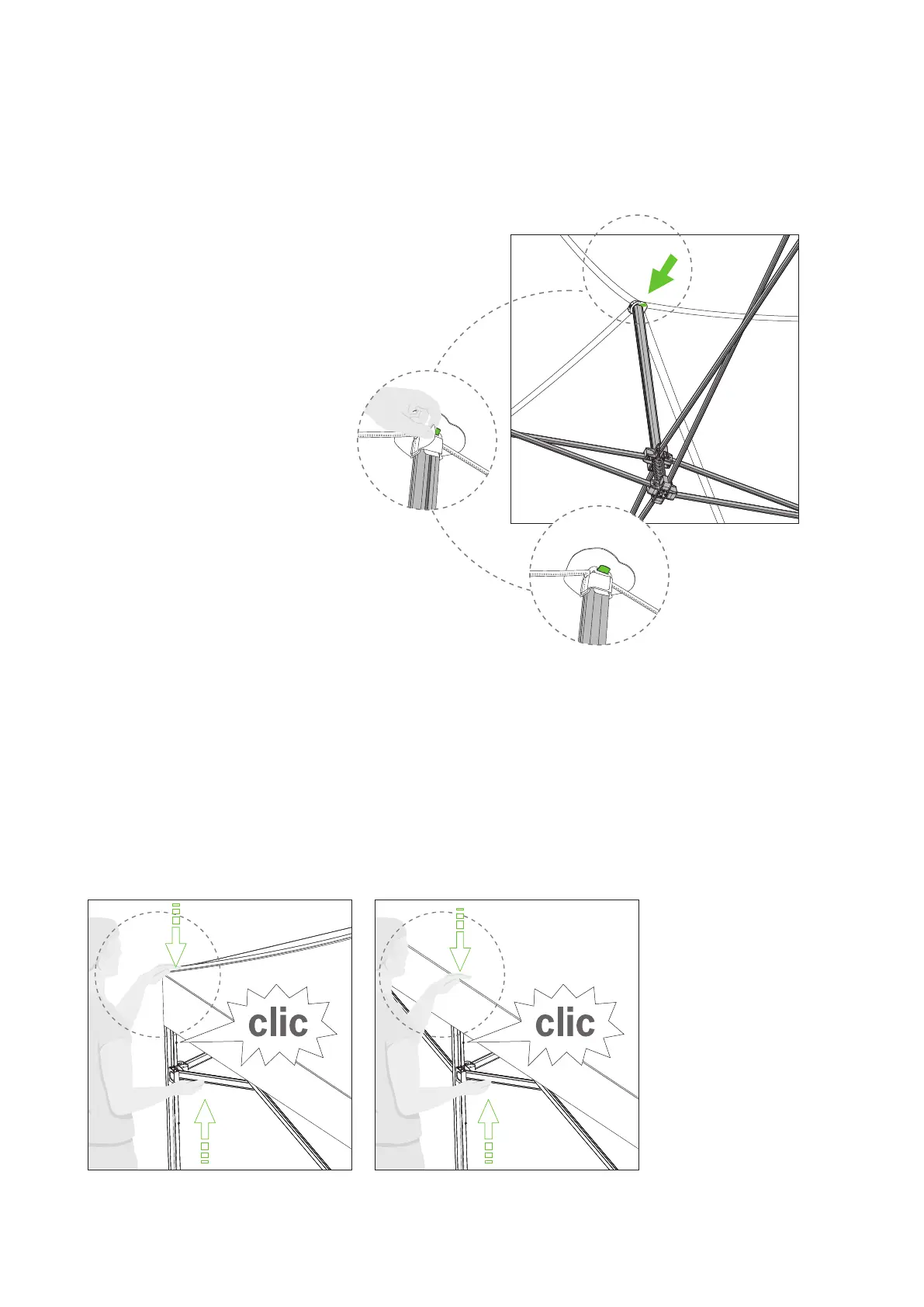 clic

clic