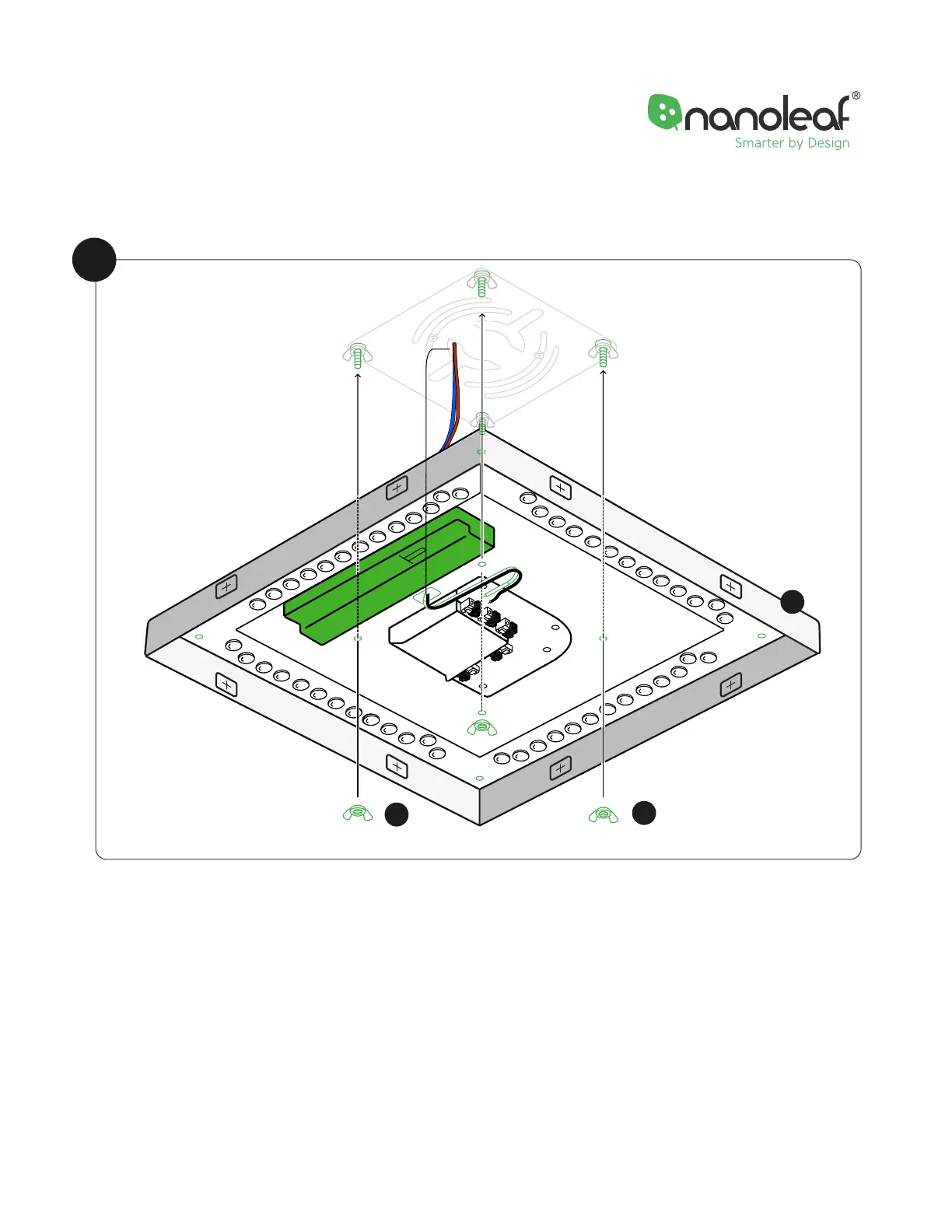 nanoleaf®
Smarter by Design