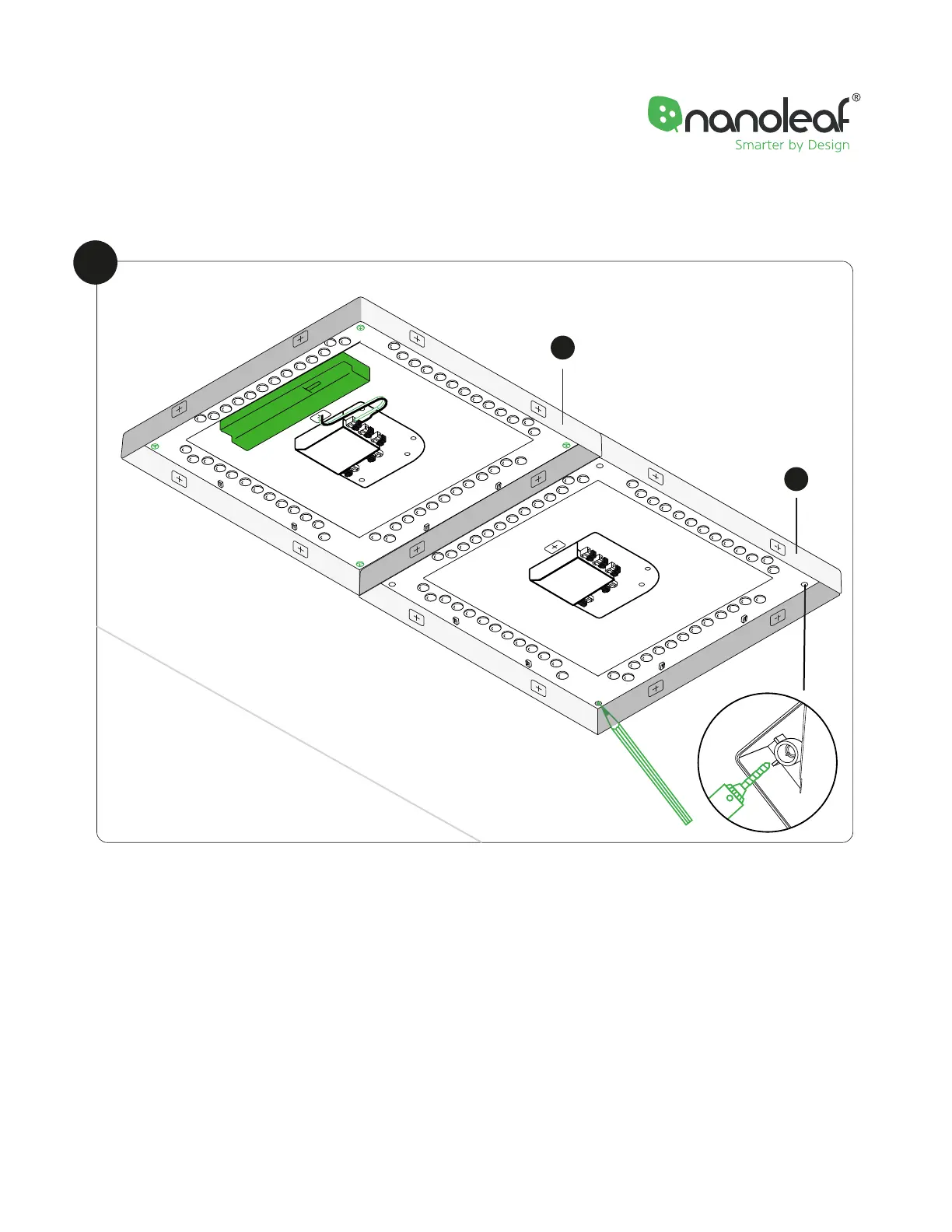 nanoleaf®
Smarter by Design