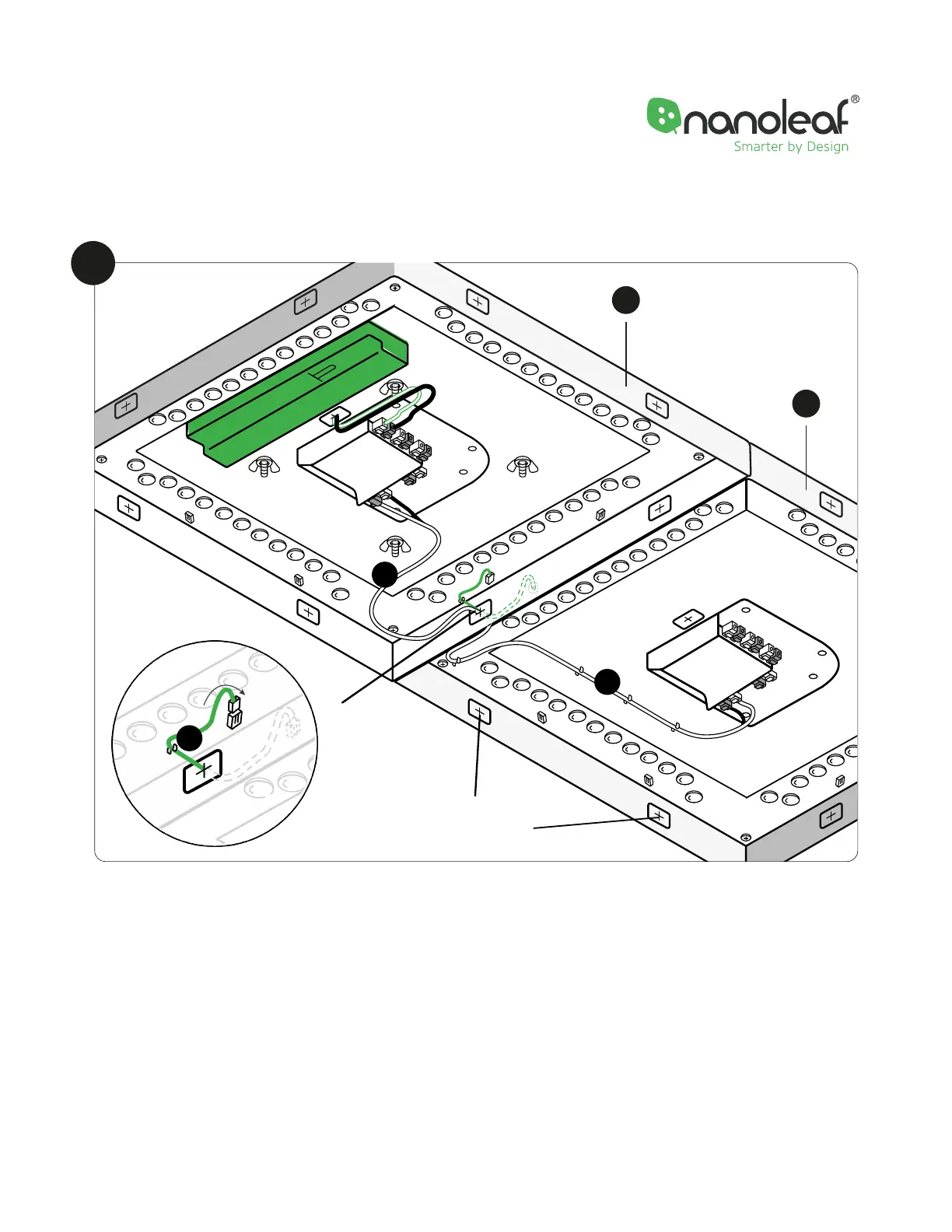 nanoleaf®
Smarter by Design