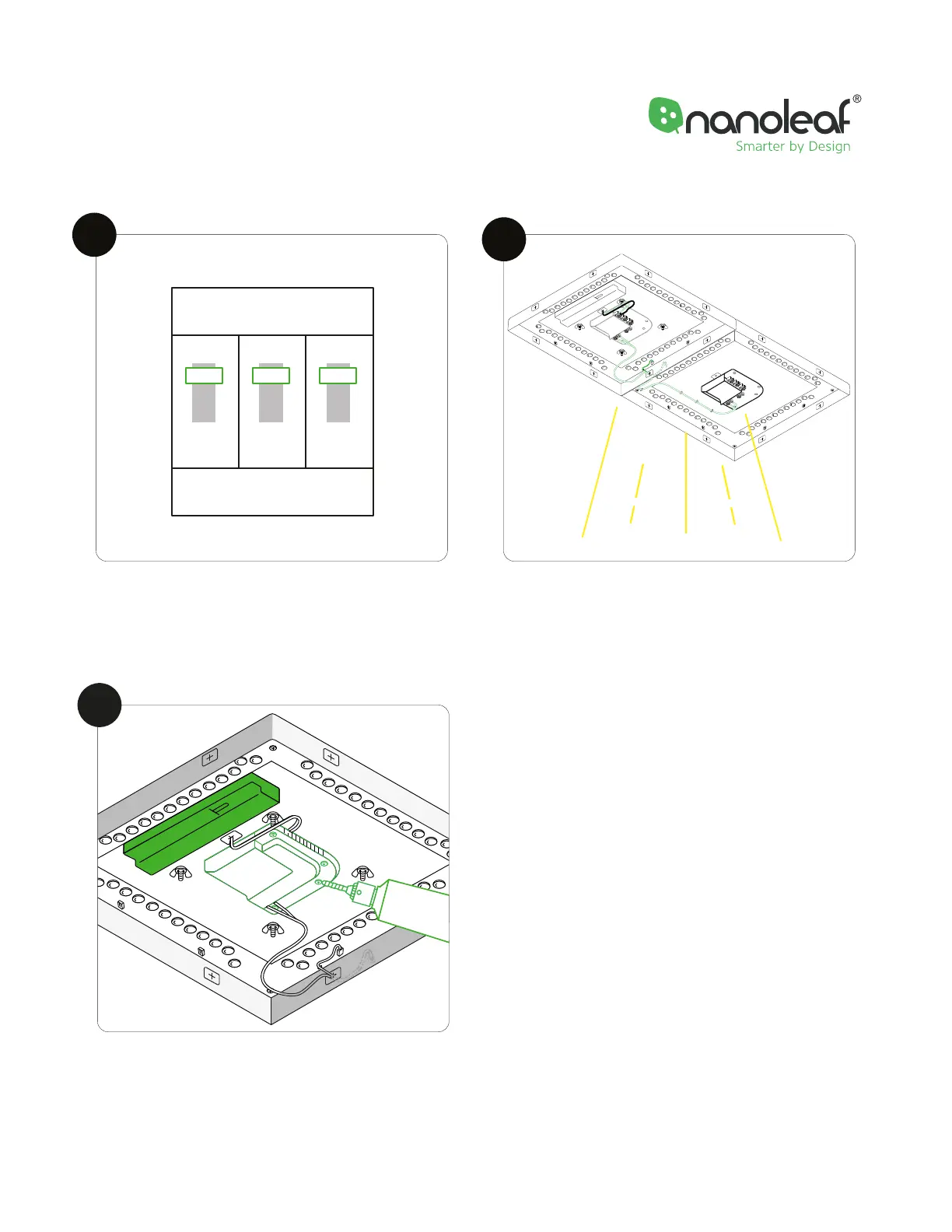 nanoleaf®
Smarter by Design