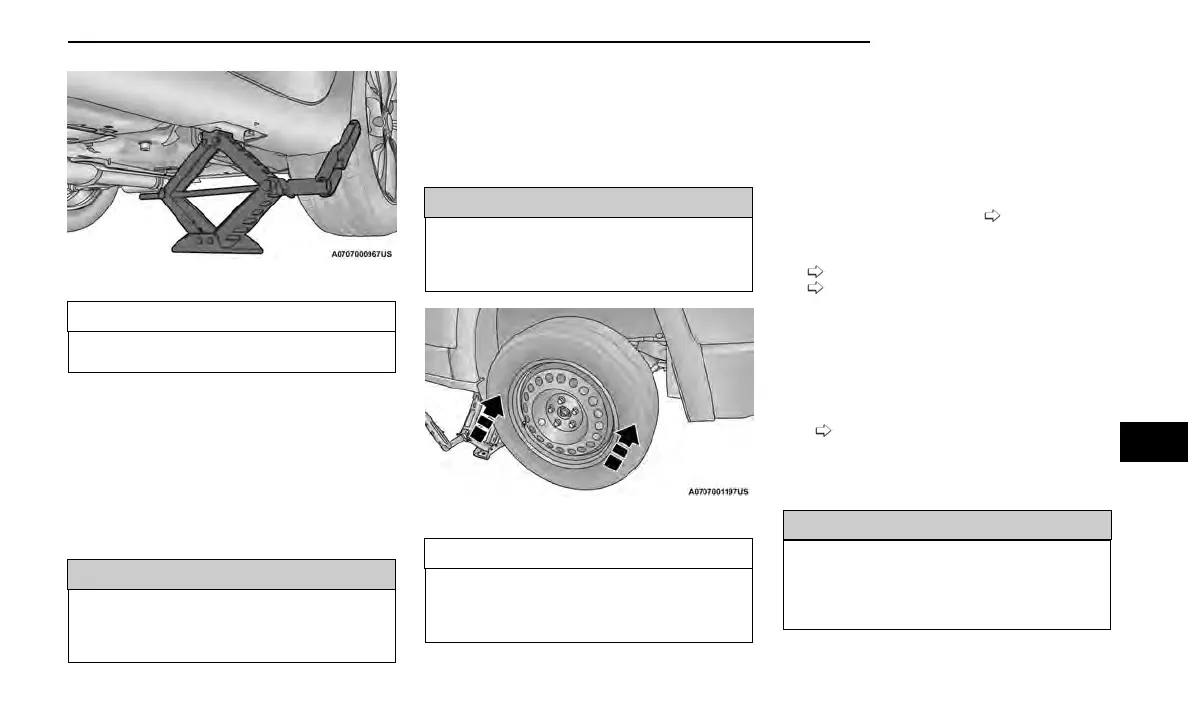 A0707000967US

A0707001197US