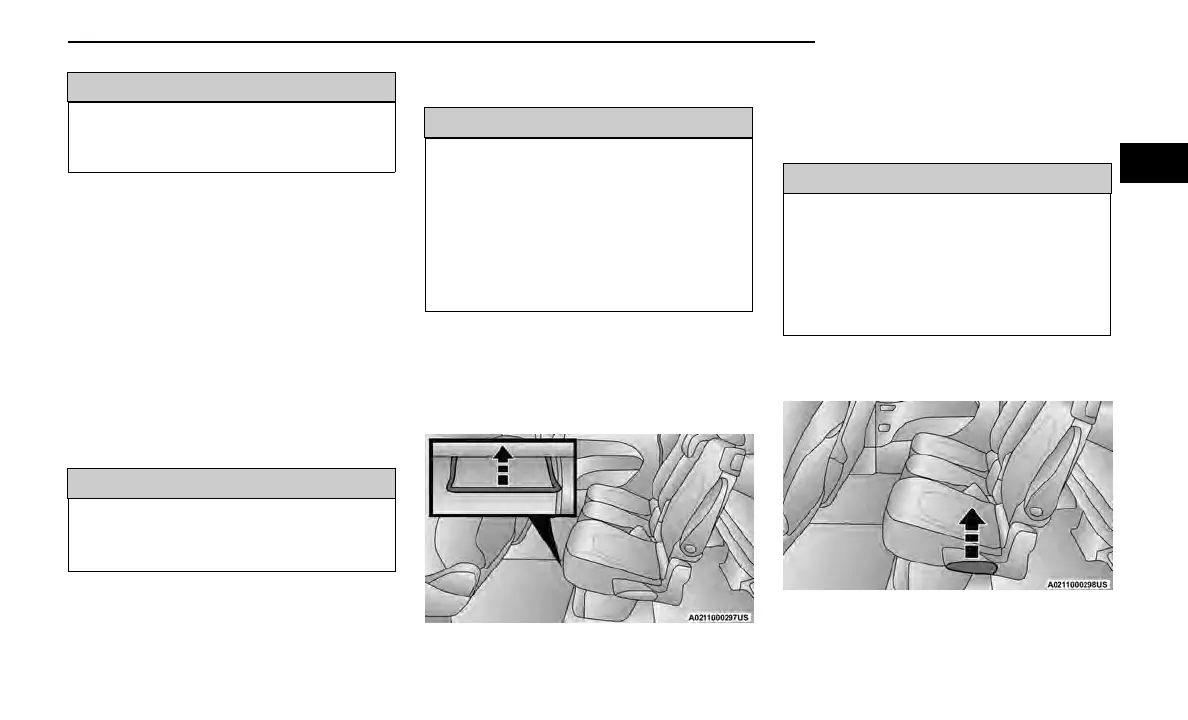 A0211000297US

A0211000298US