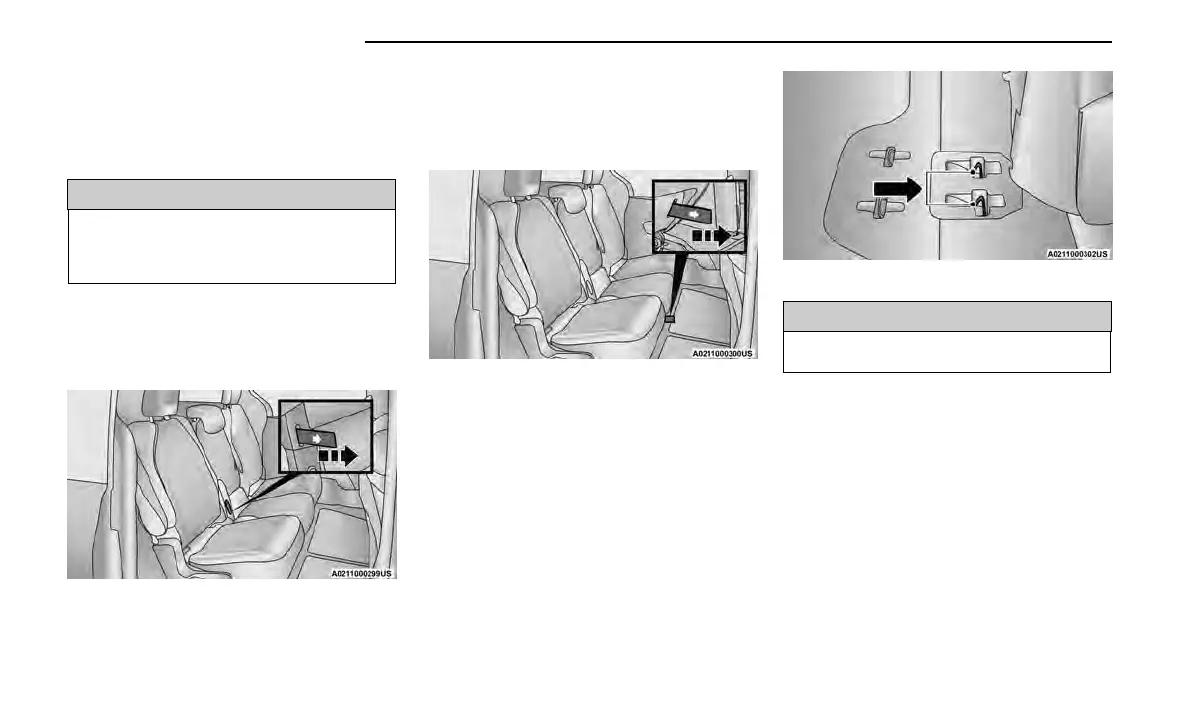 A0211000299US

A0211000300US

A0211000302US