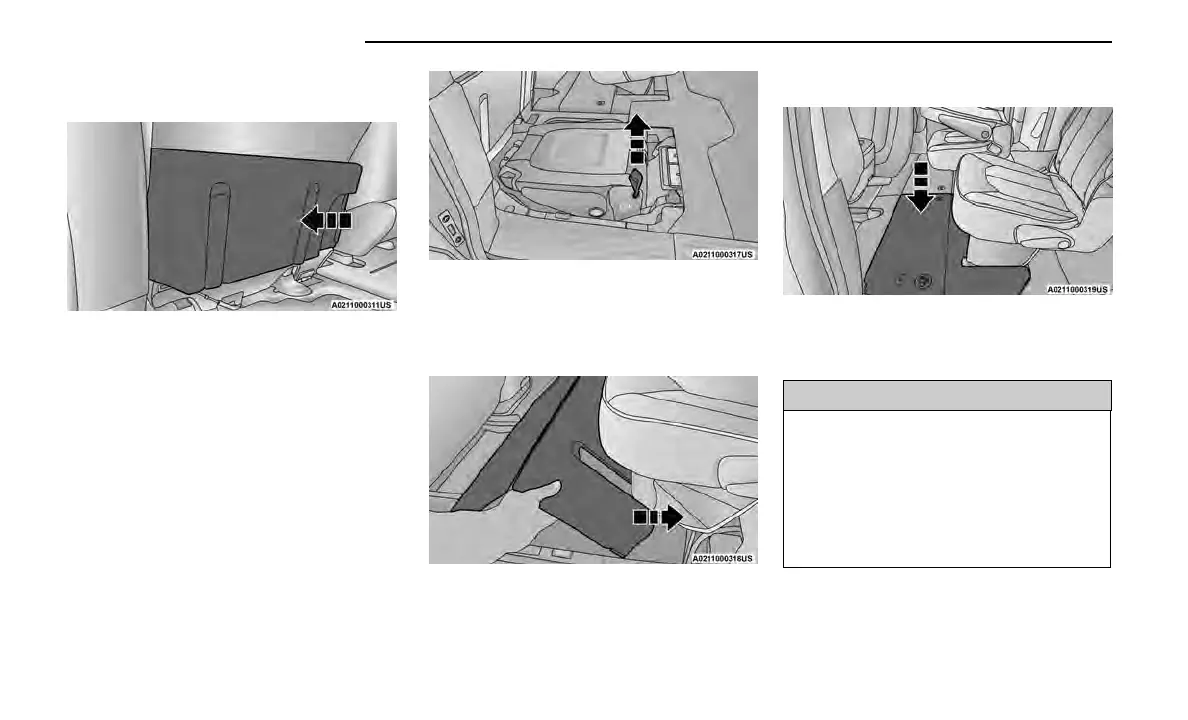 A0211000311US

A0211000317US

A0211000316US

A0211000319US