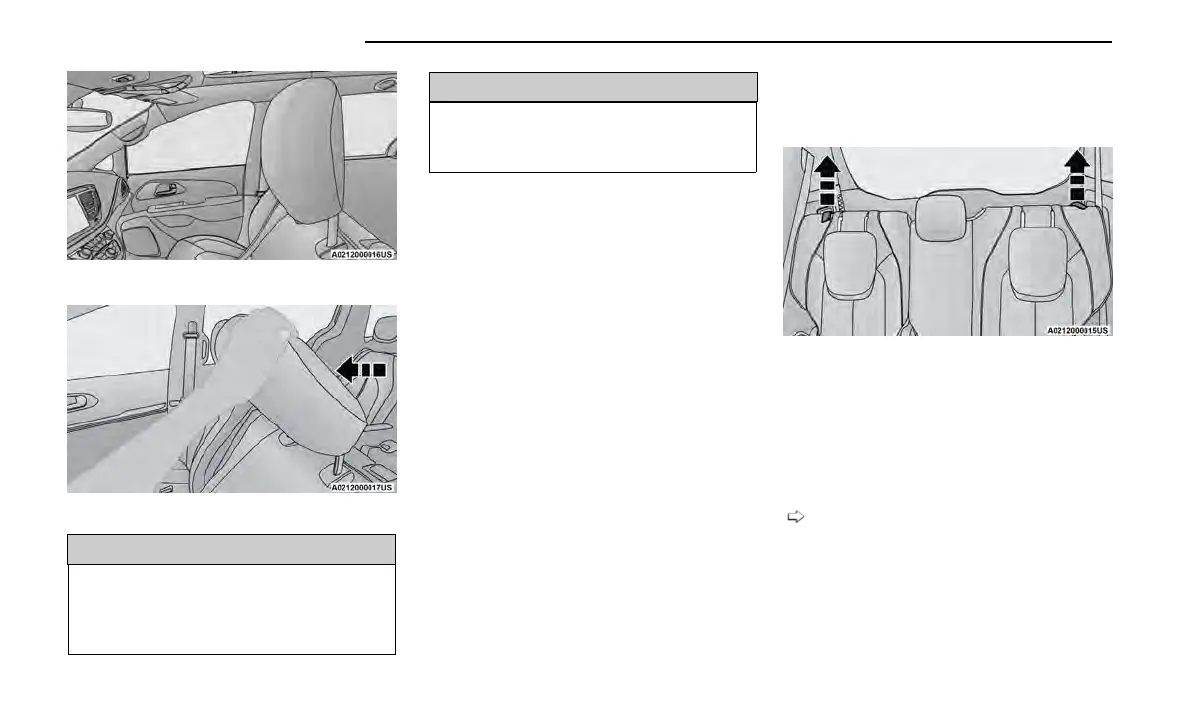 A0212000116US

A0212000117US

A0212000115US