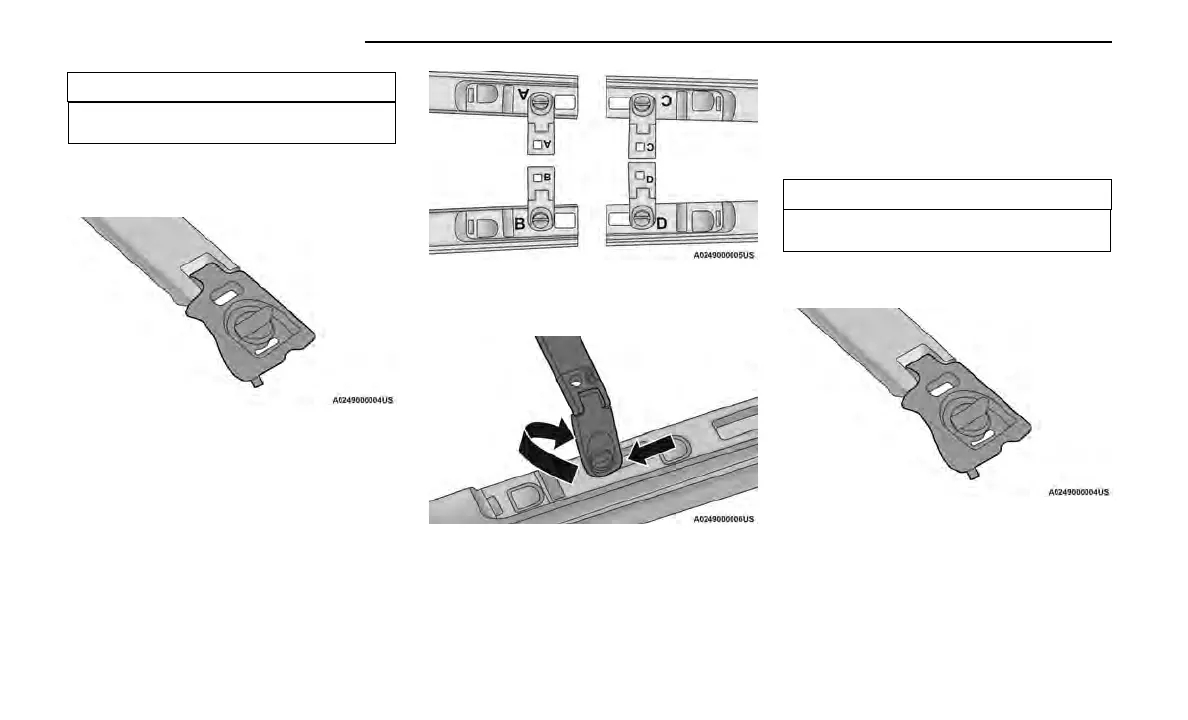 A0249000004US

A

A

B

B

C

C

D

D

A0249000005US

A0249000006US

A0249000004US