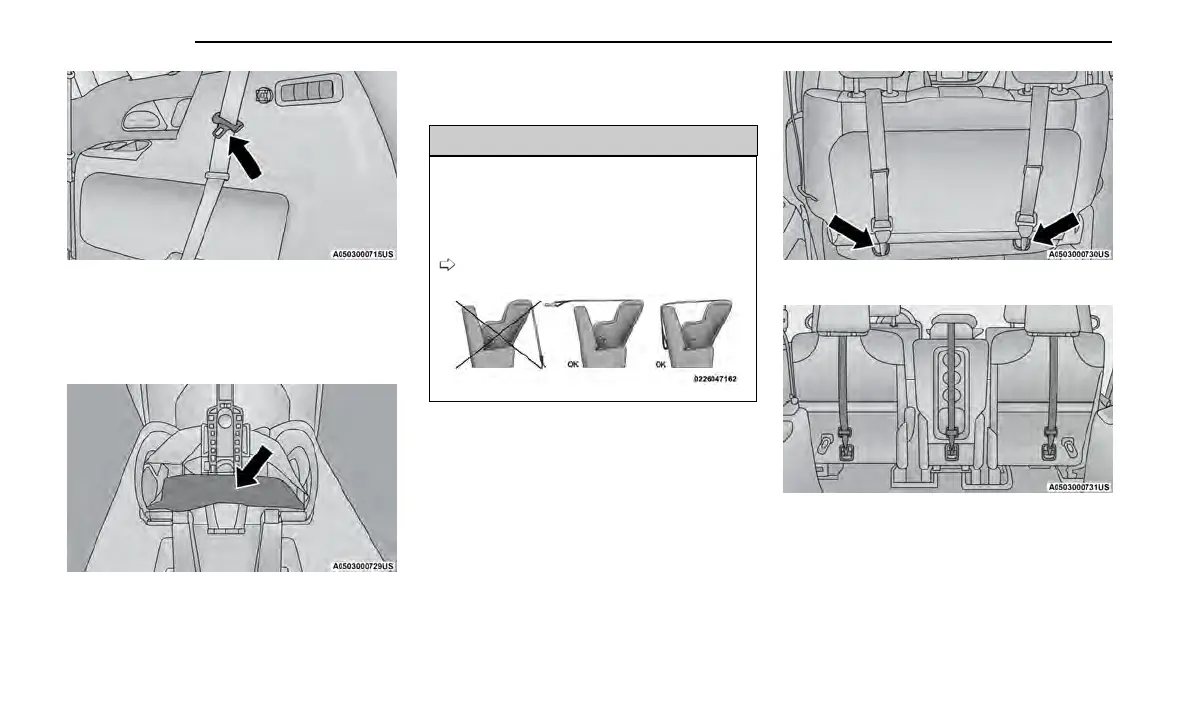 A6503000715US

A6503000729US

OK

OK

0226047162

A6503000730US

A6503000731US