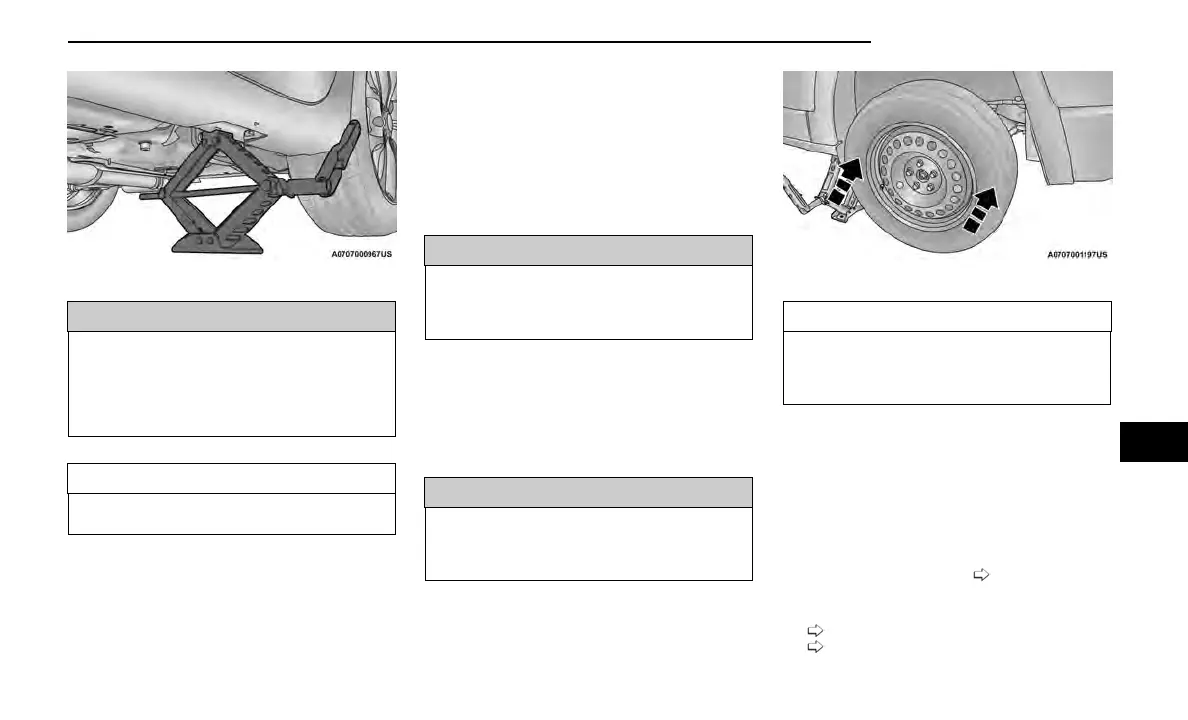 A0707000967US

A0707001197US