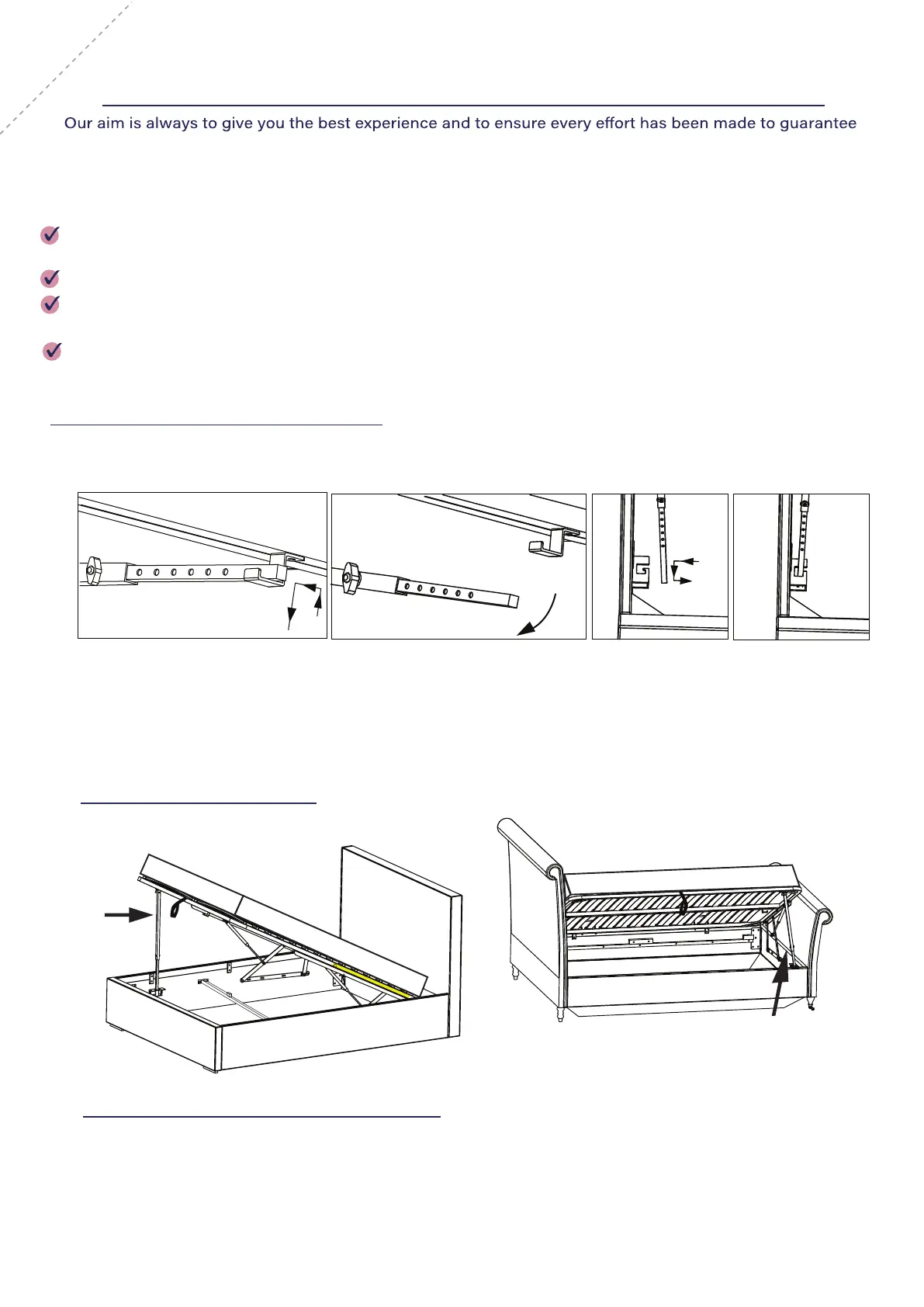 Our aim is always to give you the best experience and to ensure every effort has been made to guarantee