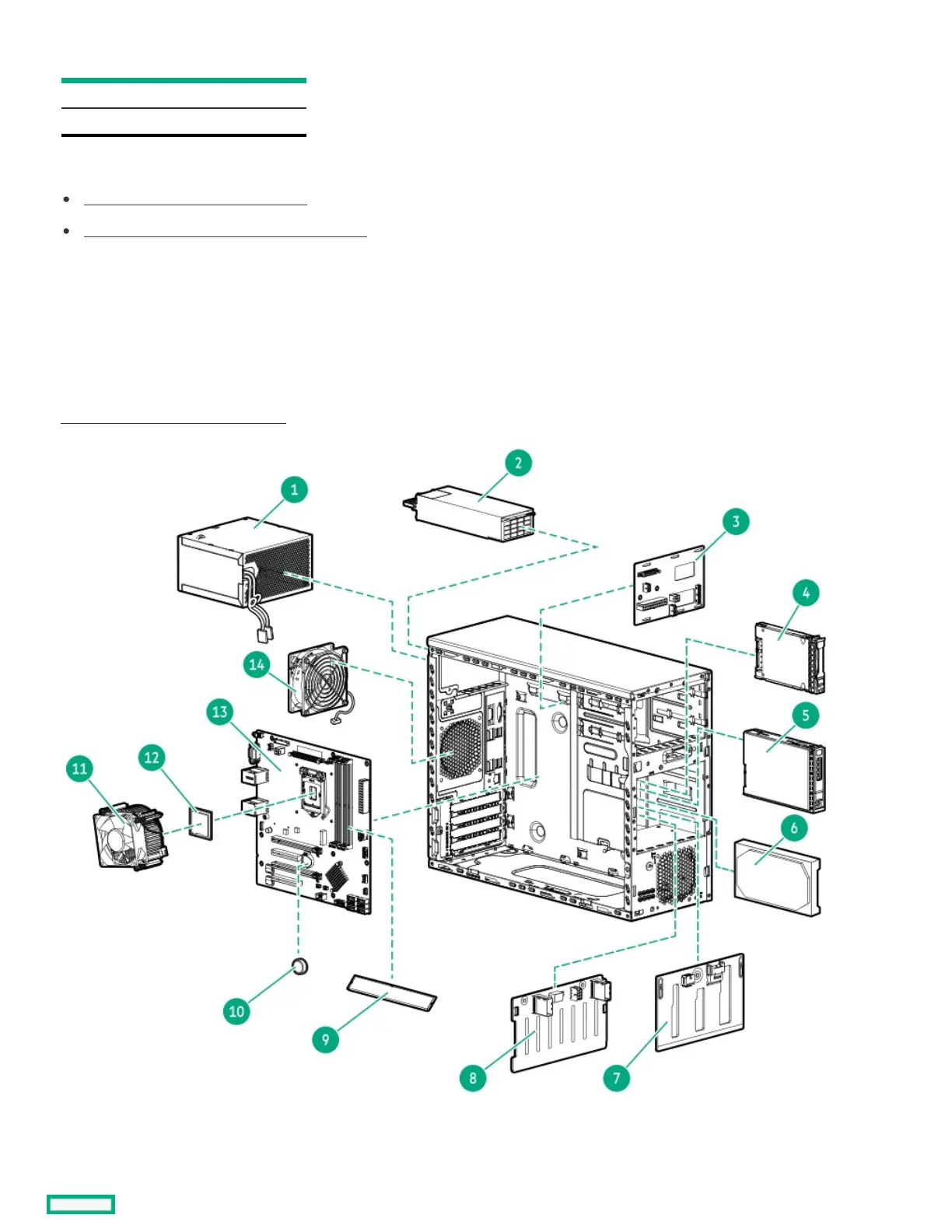 1

2

3

4

5

6

7

8

9

10

11

12

13

14