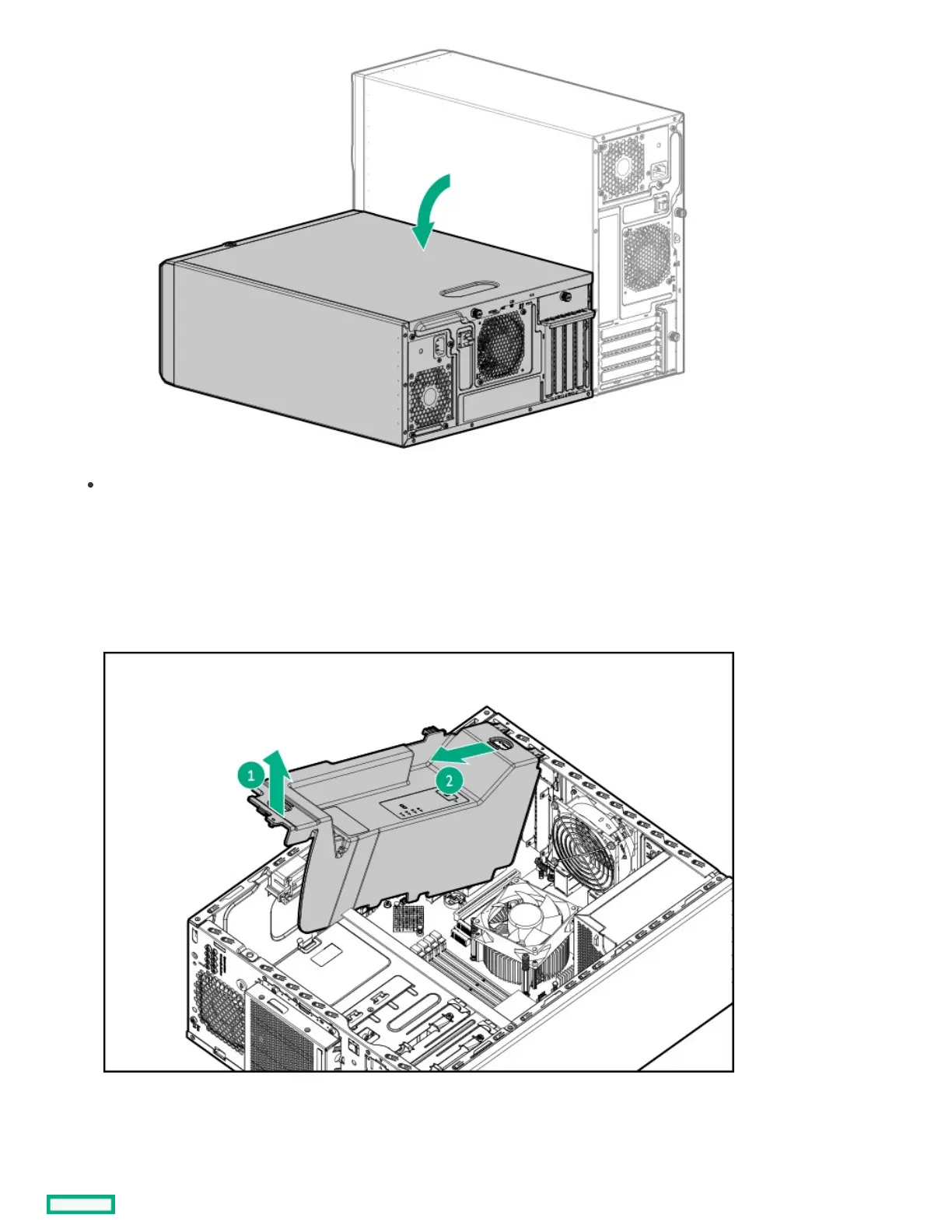 1

2