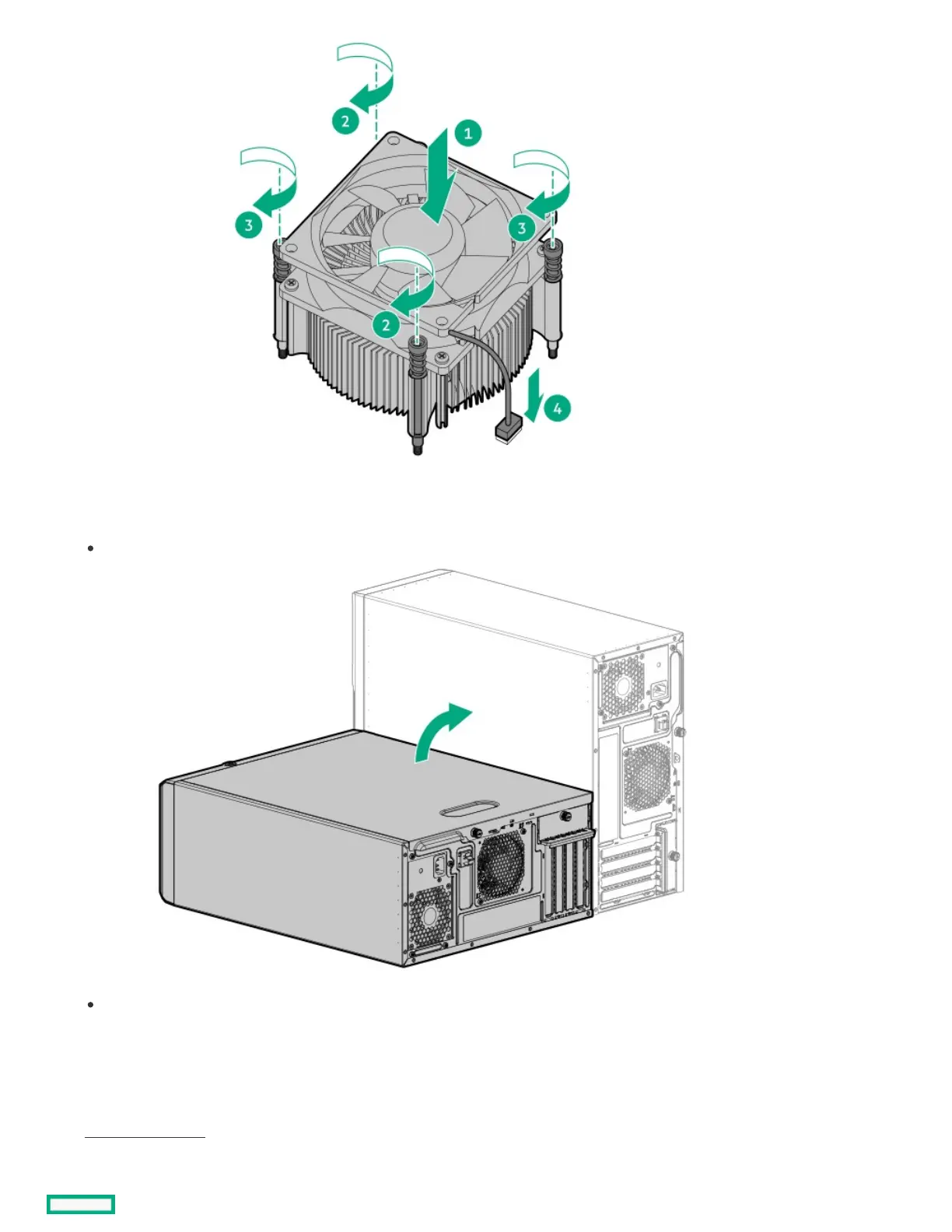 2

1

3

3

2

4