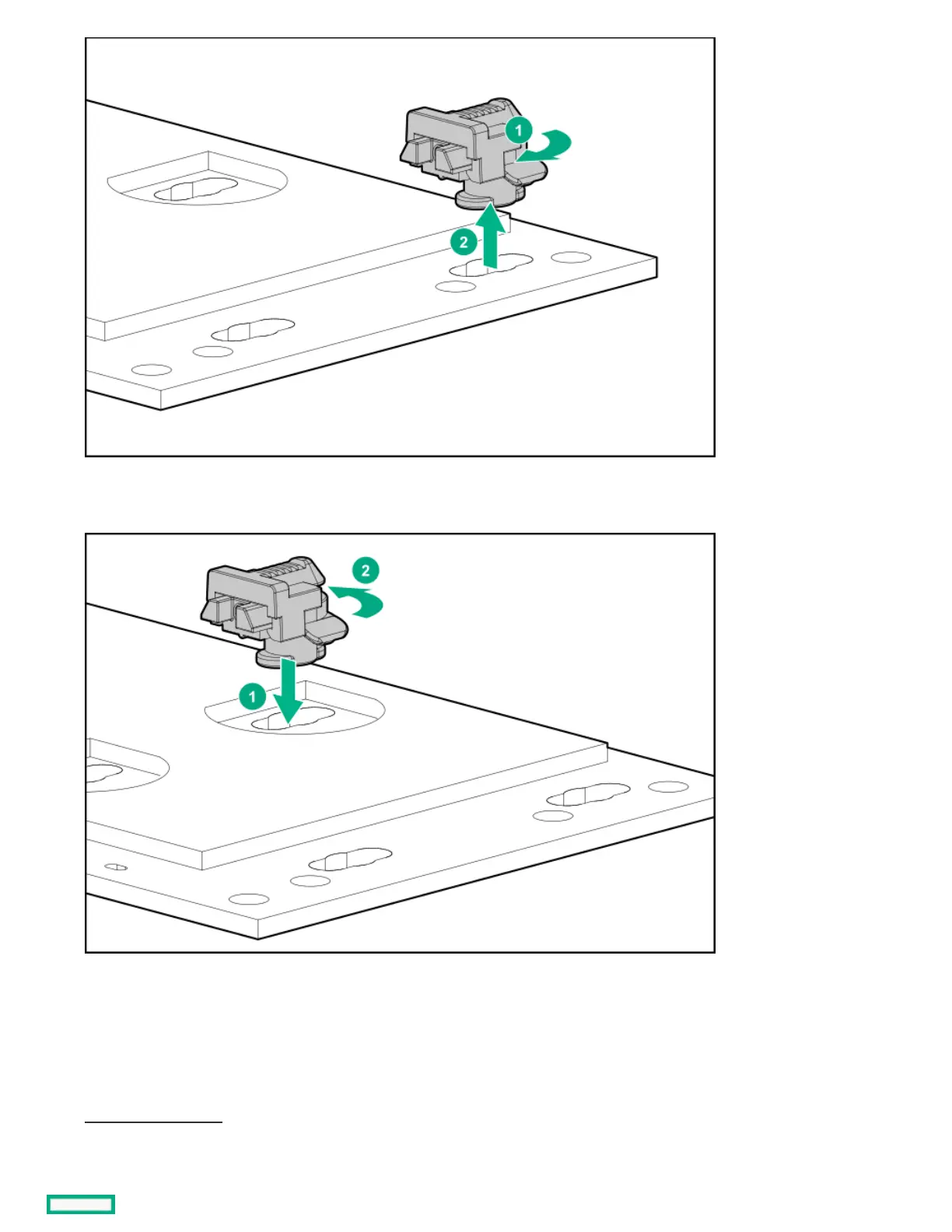 1

2

2

1