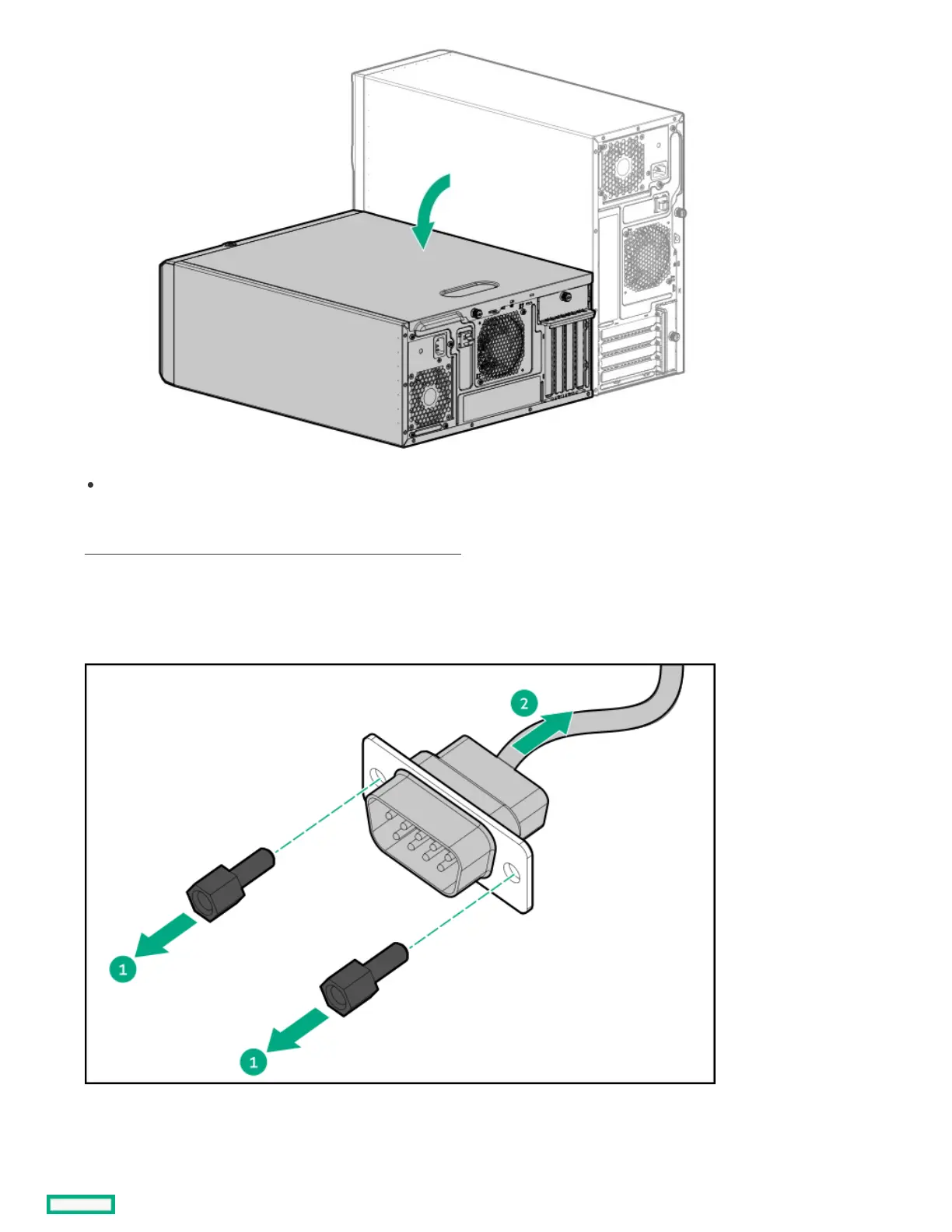 2

1

1