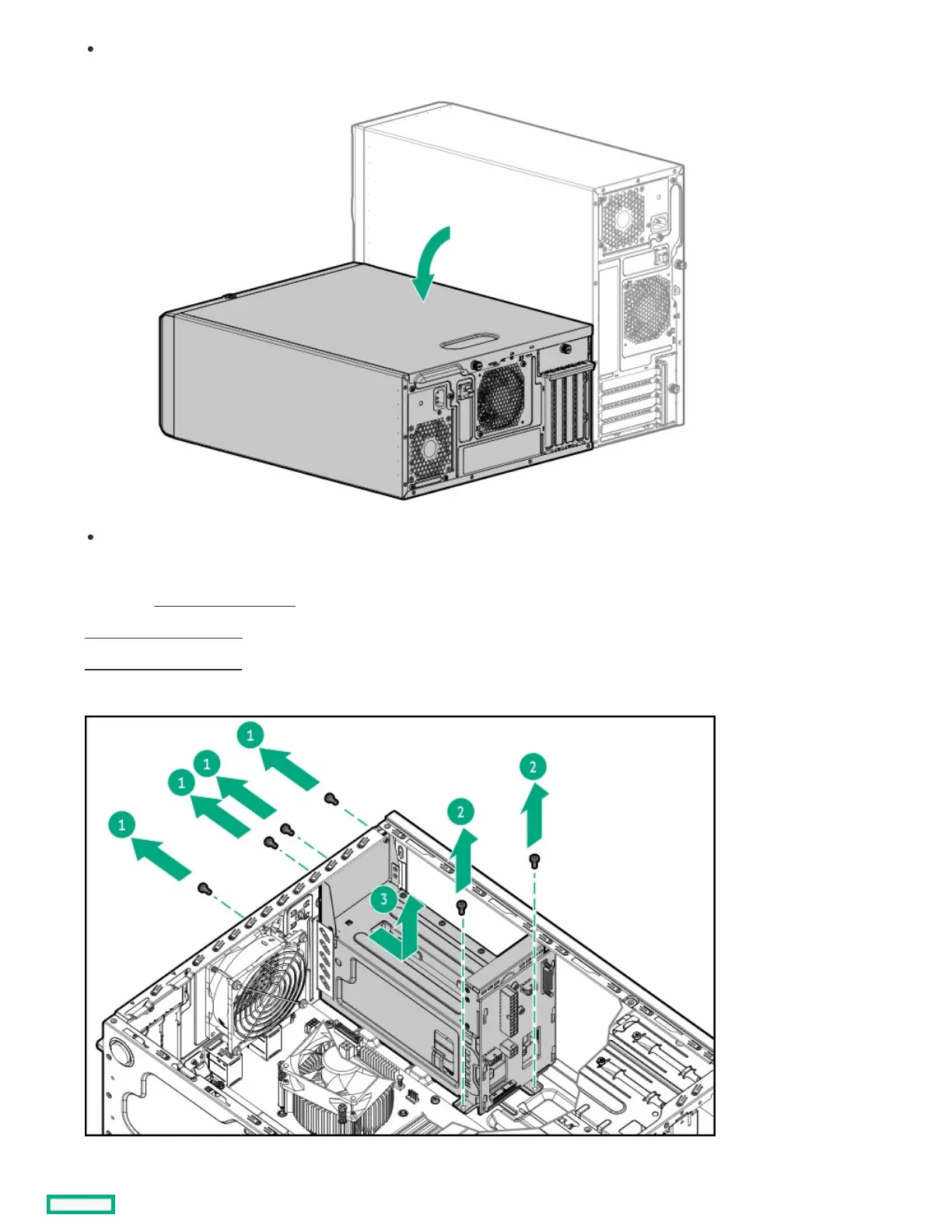 1
1
1
1
2
2
3