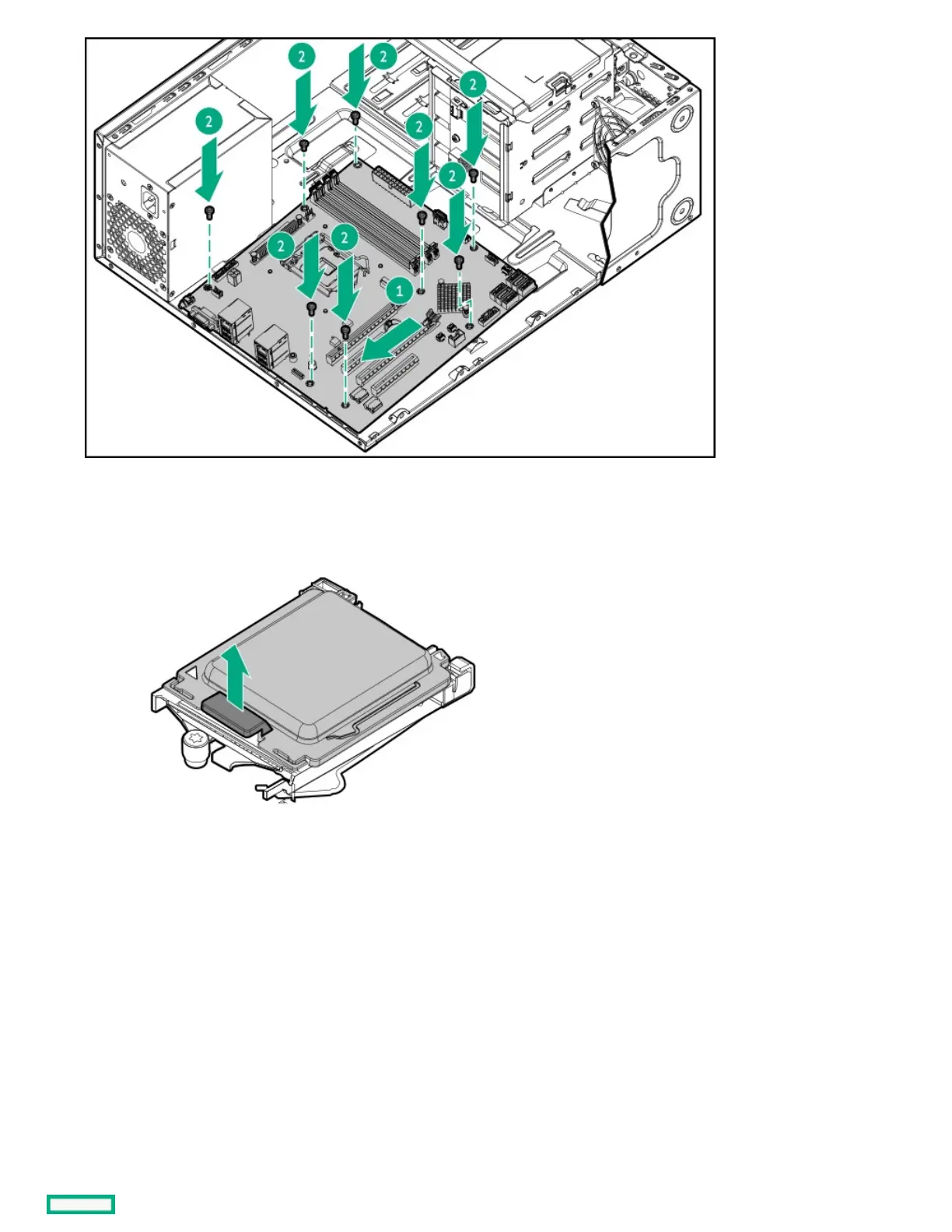 2
2
2
2
2
2
2
2
1