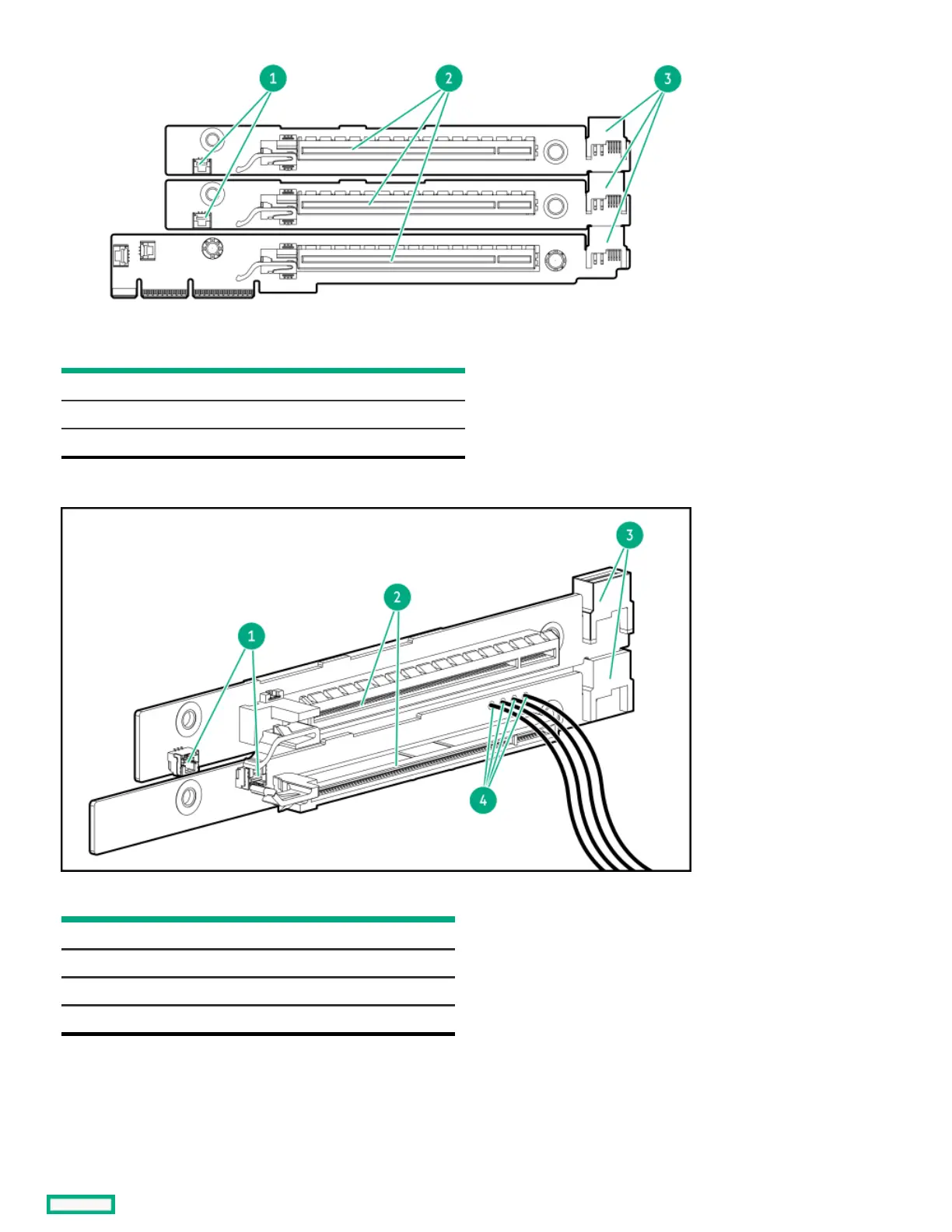 1
2
3

3
2
1
4