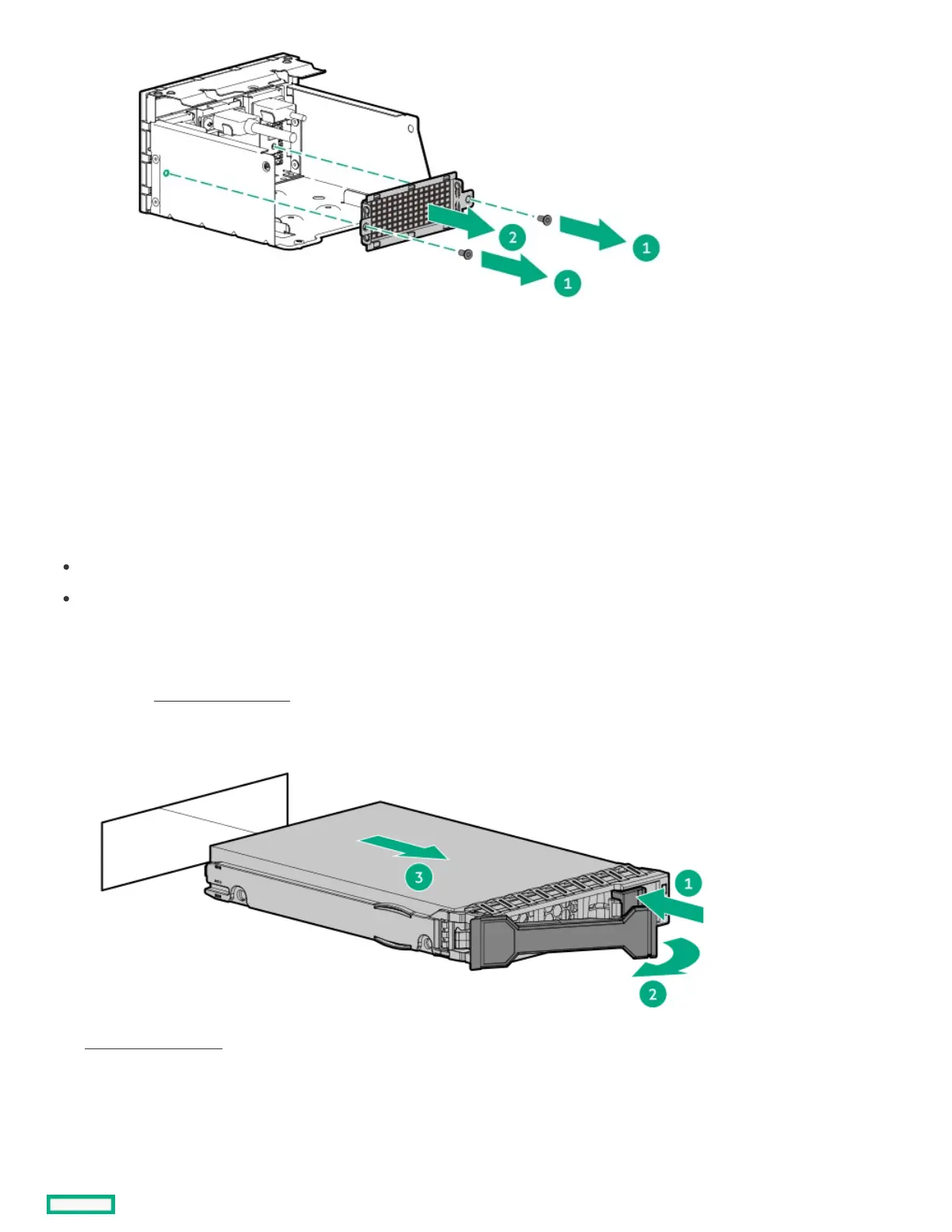 2
1
1

3
1
2