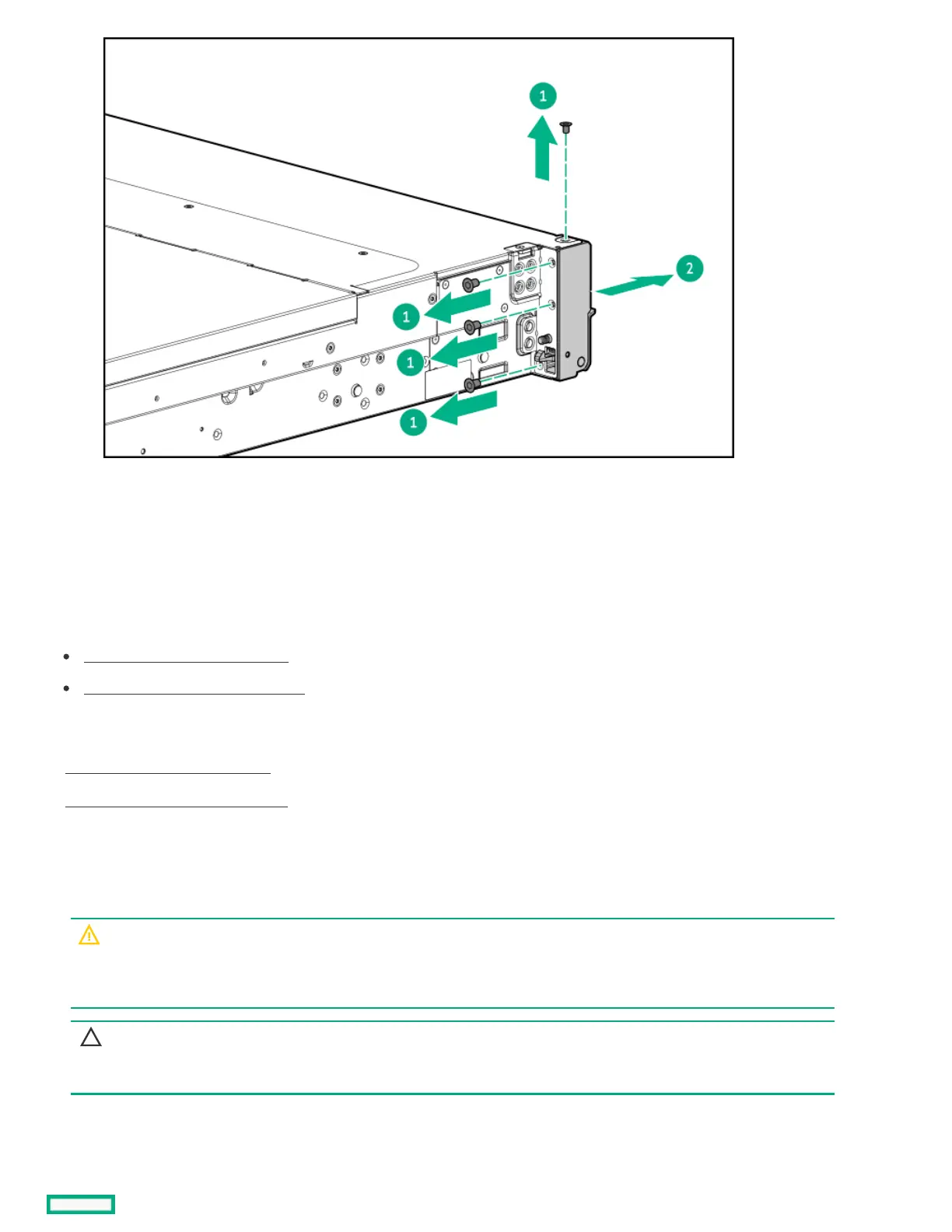 1

2

1

1

1