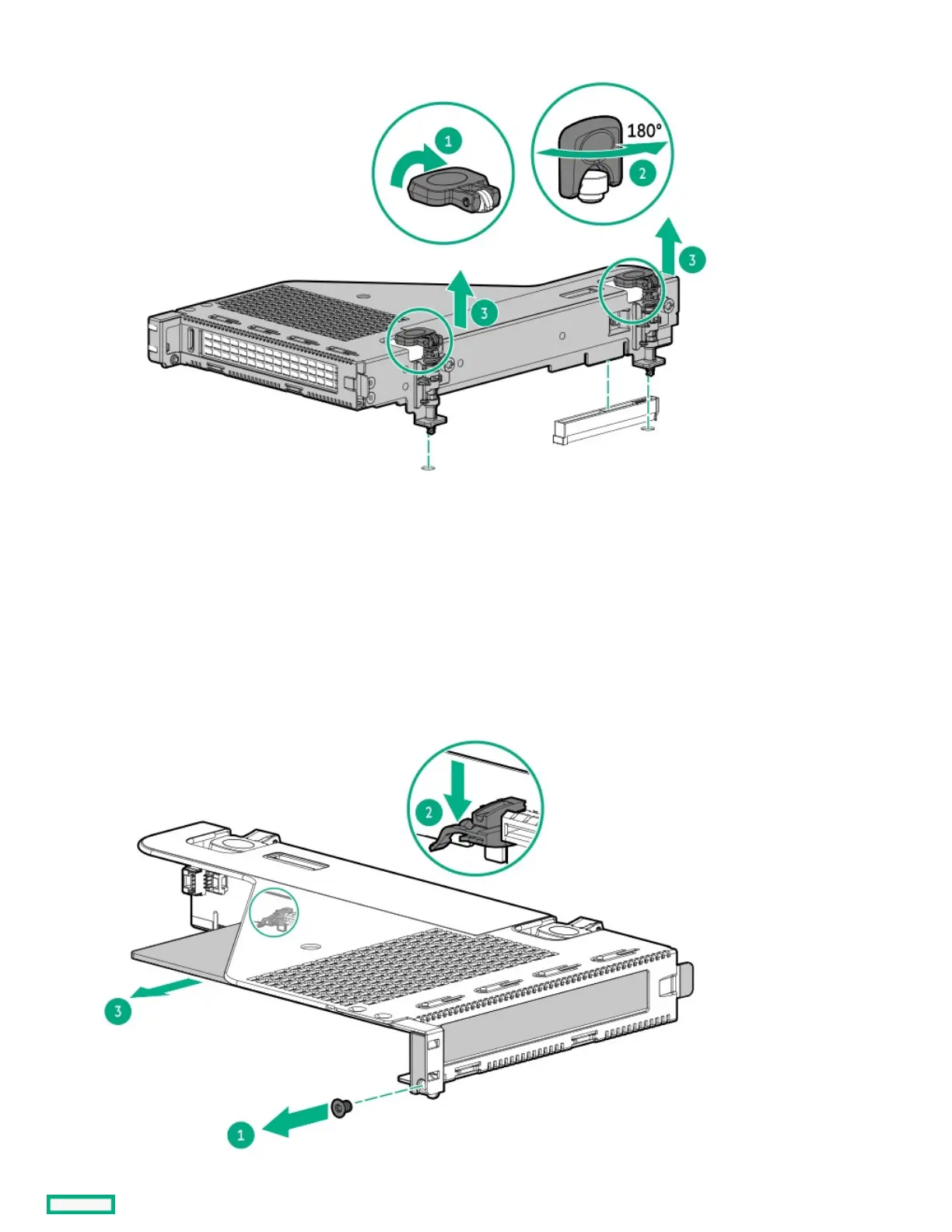 1
180°
2
3
3

2
3
1