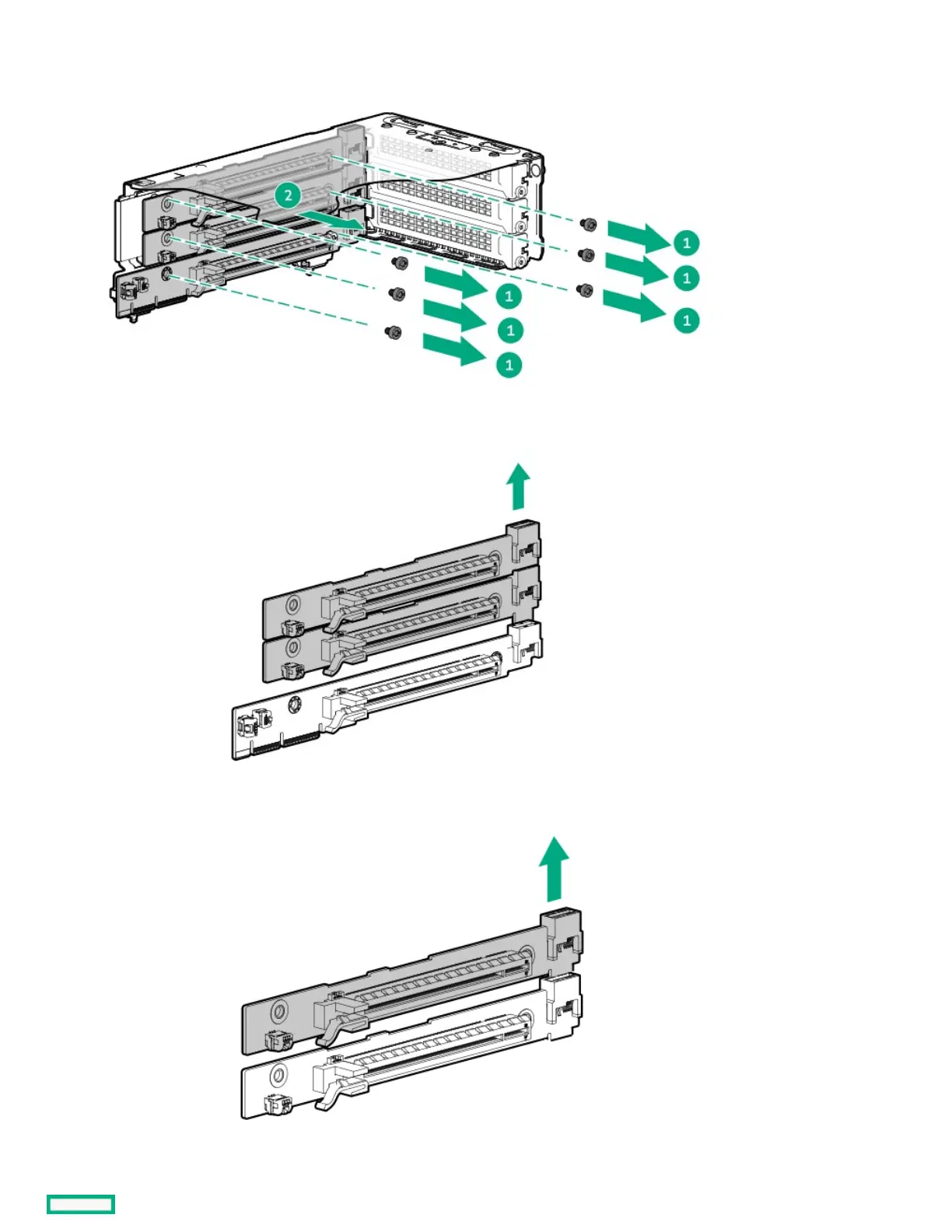 2

1

1

1

1

1

1