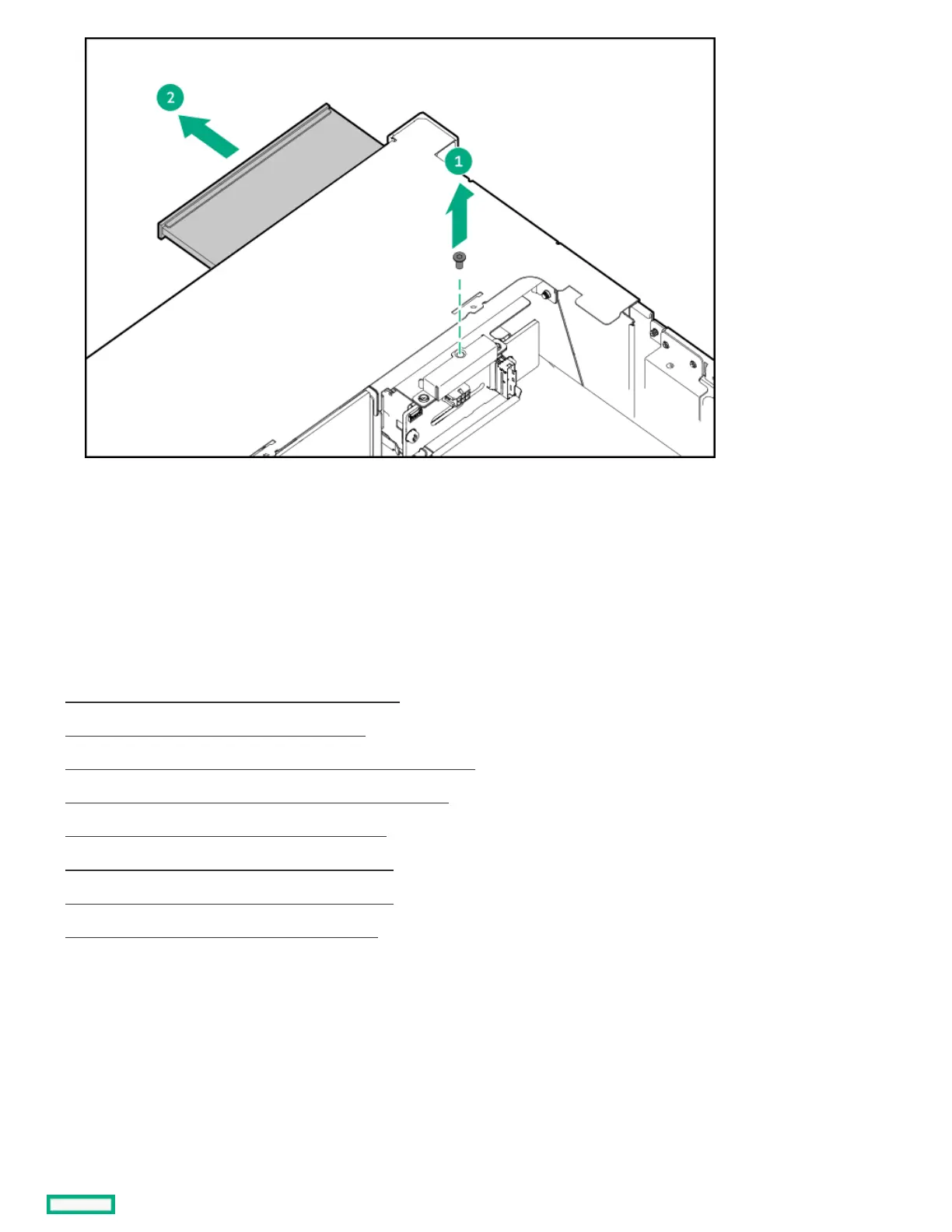 2

1