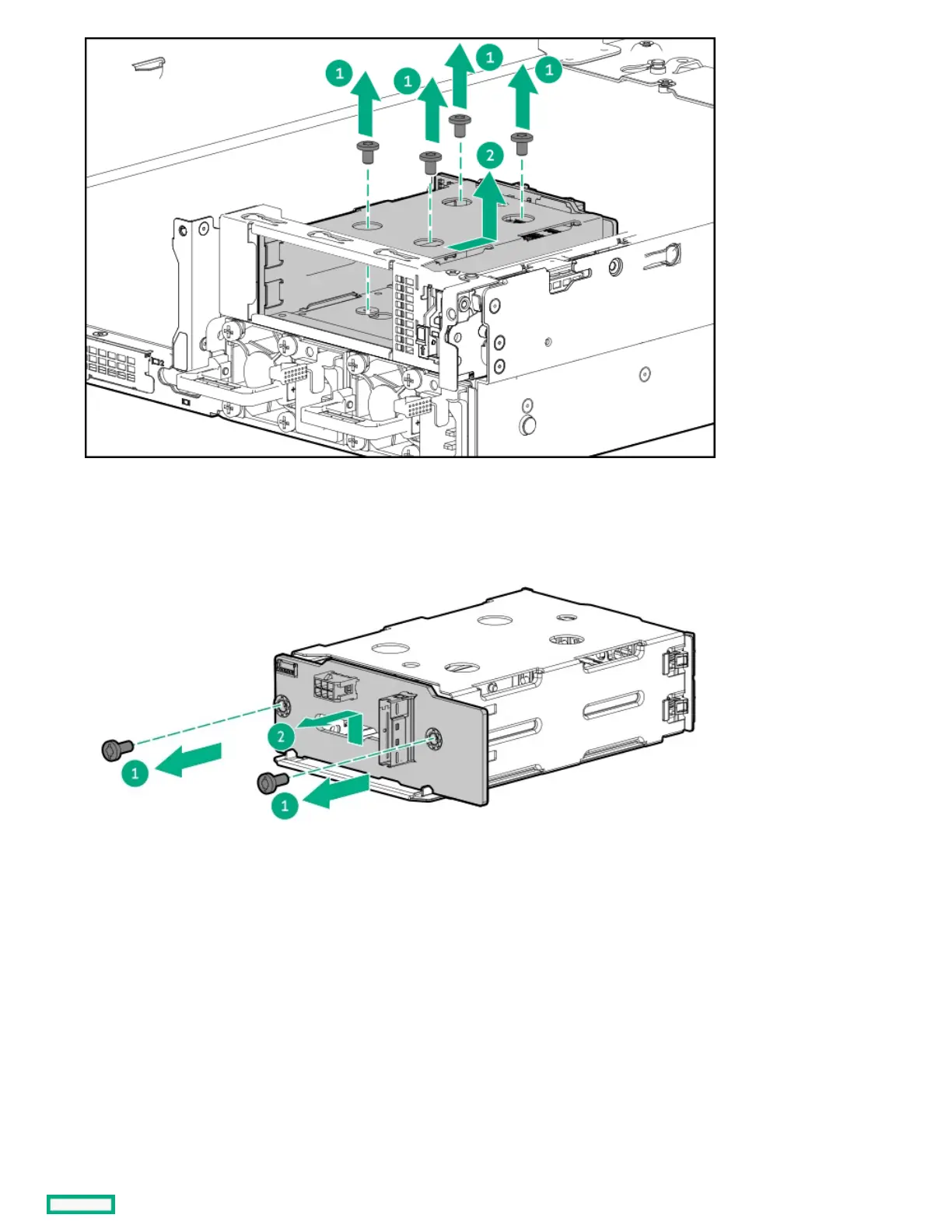 1
1
1
1
2

2
1
1