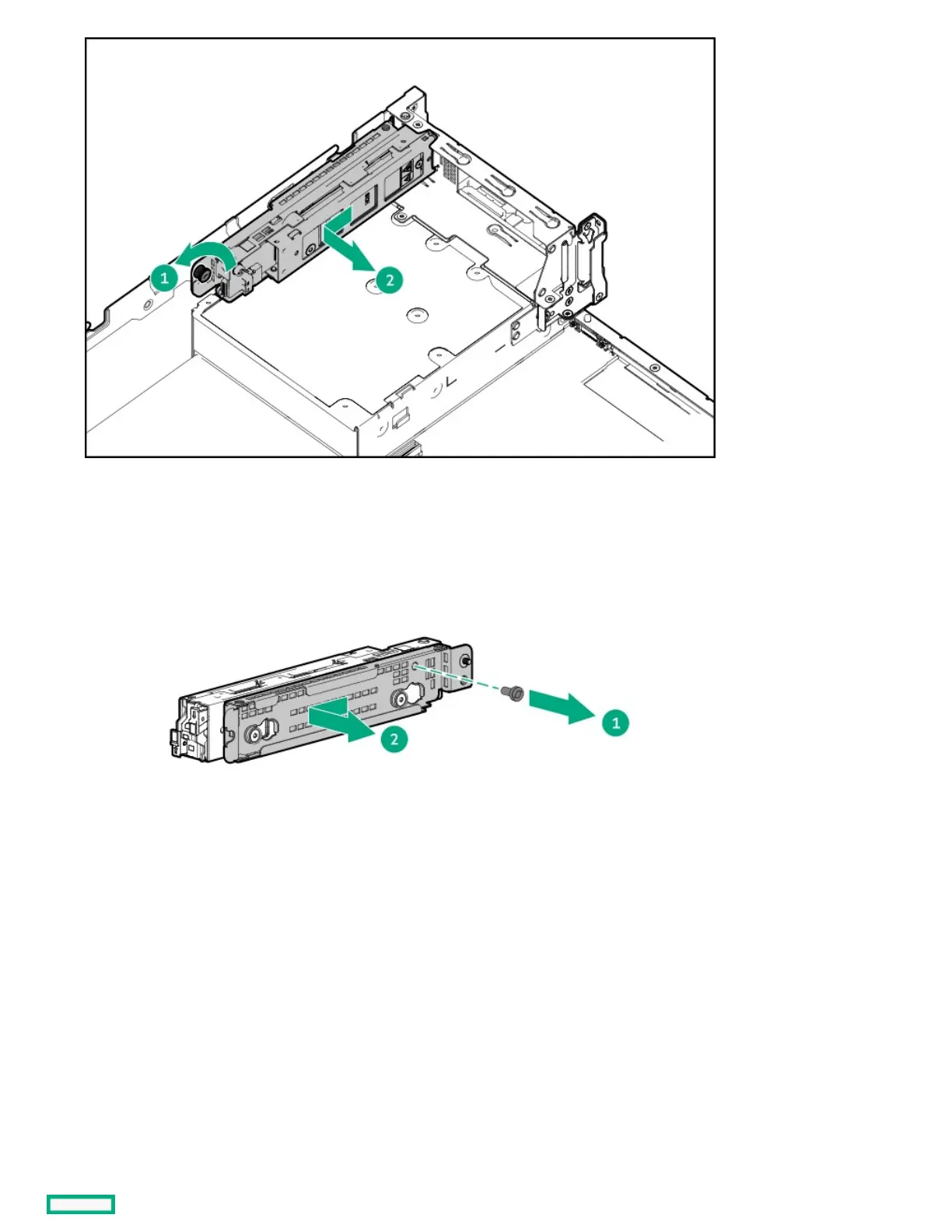 1
2

1
2