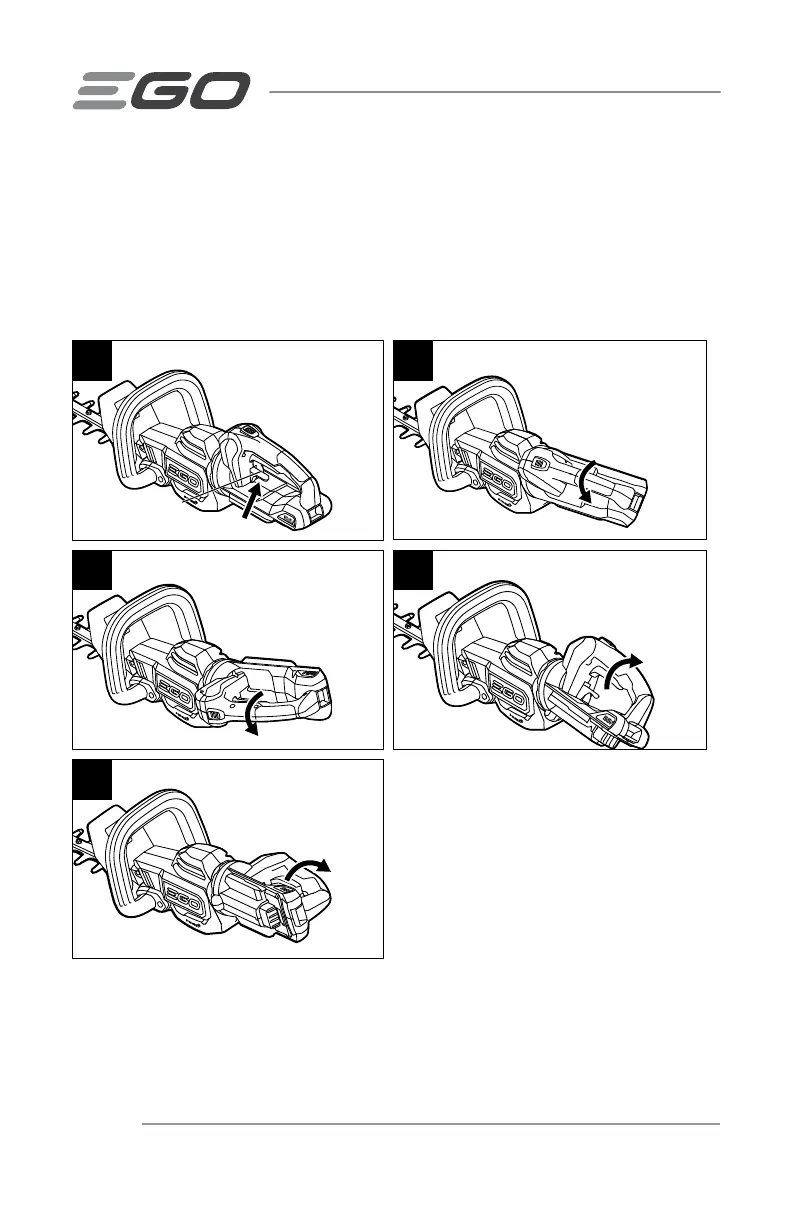 EGO